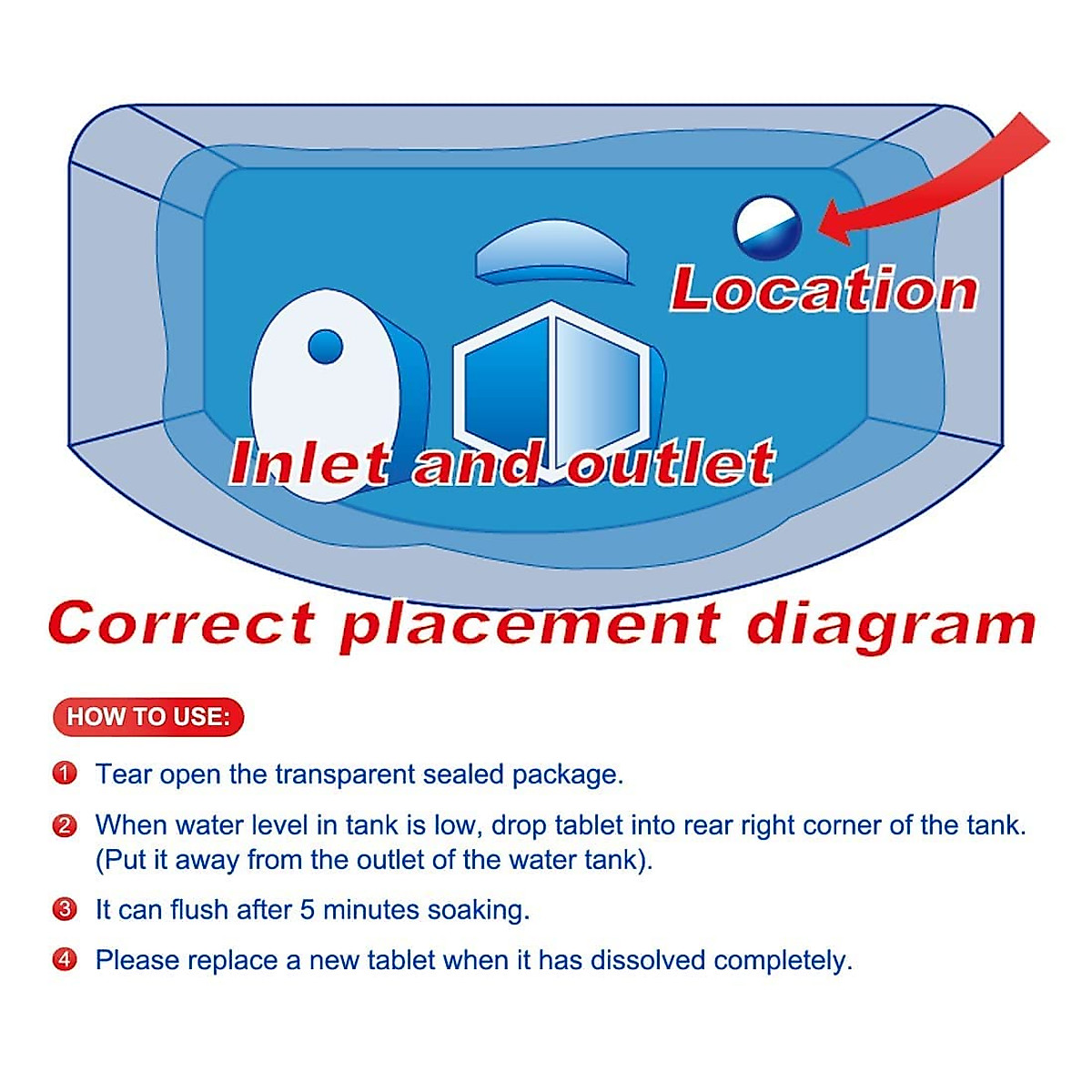 Location

Inlet and outlet

Correct placement diagram

HOW TO USE:

1 Tear open the transparent sealed package.

2 When water level in tank is low, drop tablet into rear right corner of the tank. (Put it away from the outlet of the water tank).

3 It can flush after 5 minutes soaking.

4 Please replace a new tablet when it has dissolved completely.