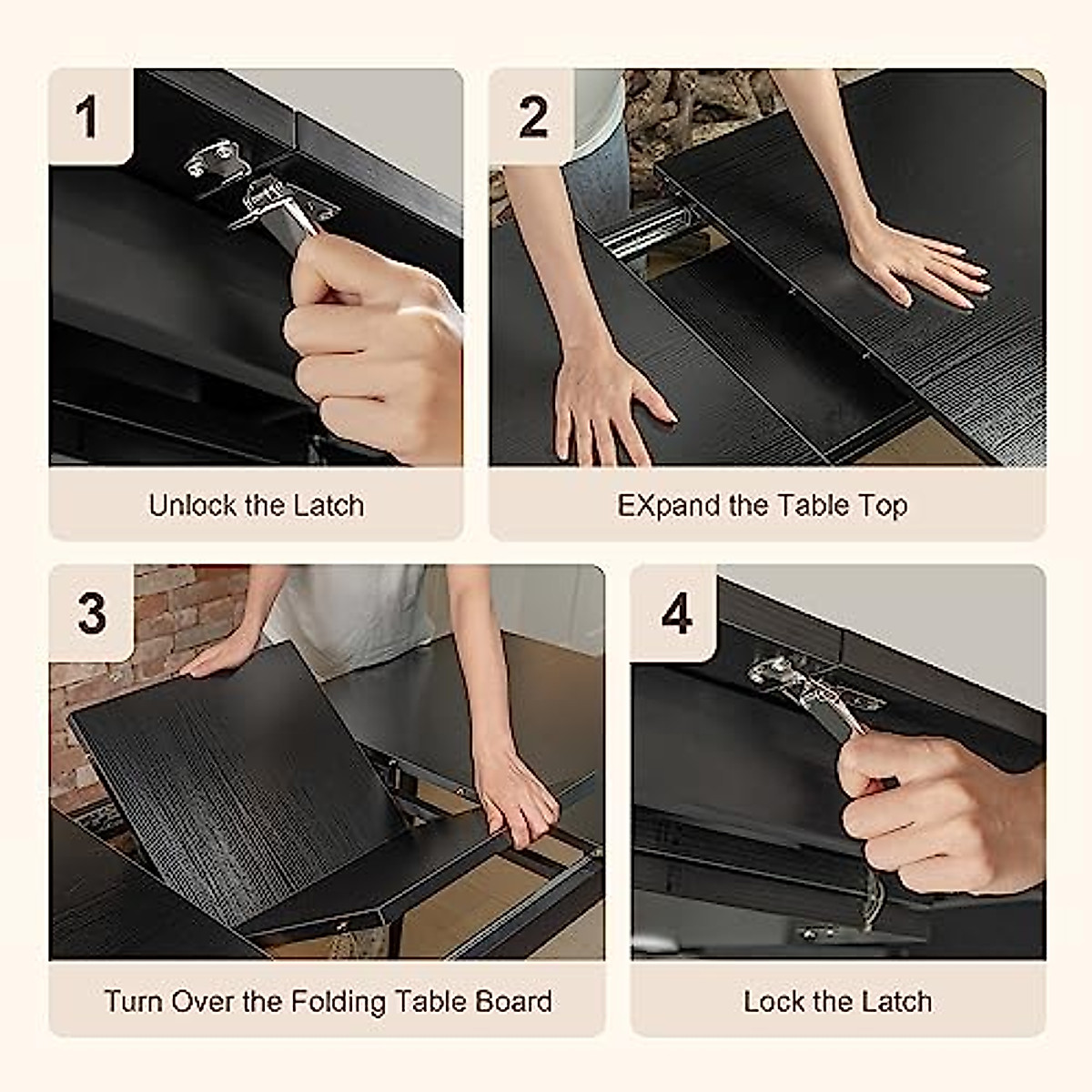 1

Unlock the Latch

2

EXpand the Table Top

3

Turn Over the Folding Table Board

4

Lock the Latch