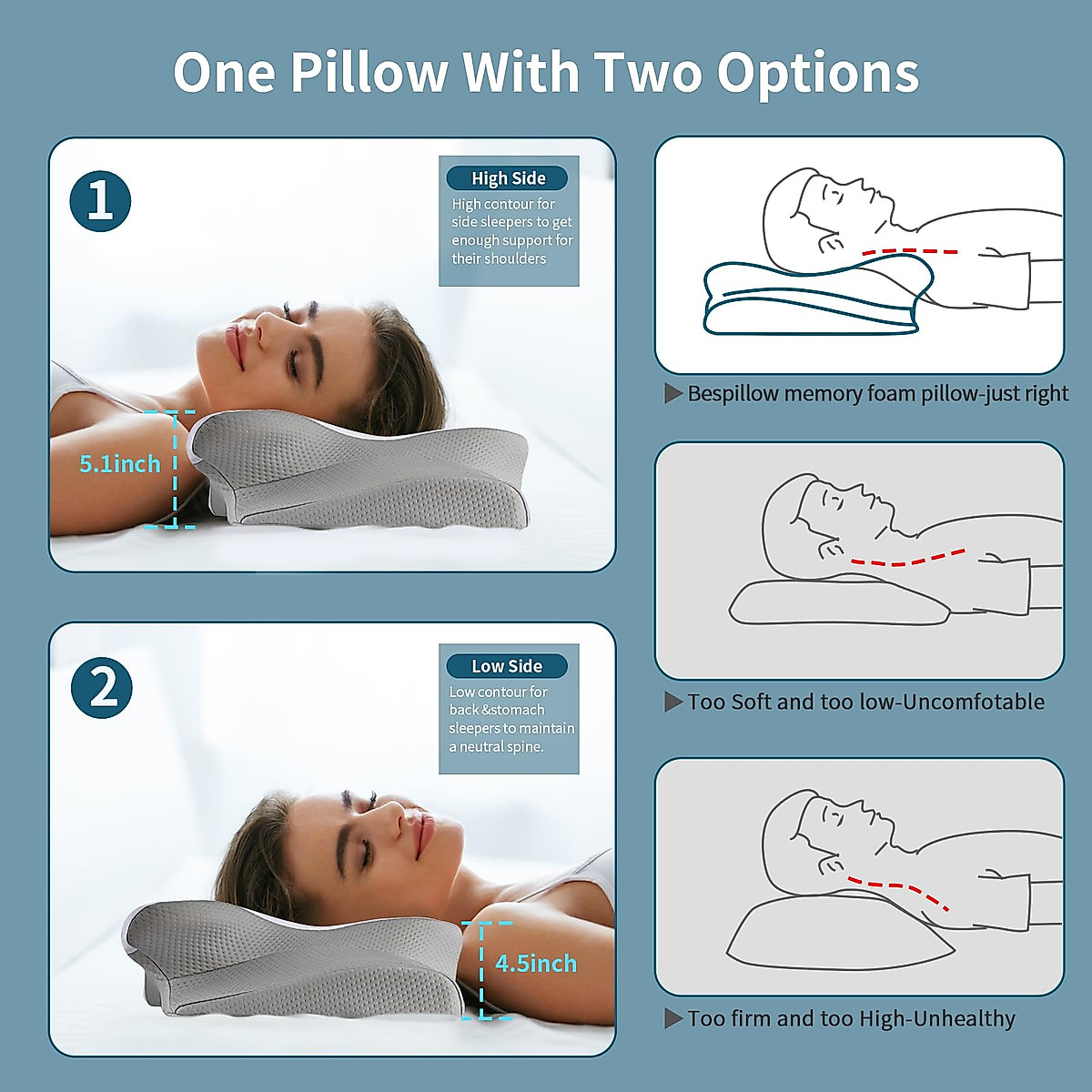 One Pillow With Two Options

1

High Side

High contour for side sleepers to get enough support for their shoulders

5.1inch

2

Low Side

Low contour for back &stomach sleepers to maintain a neutral spine.

4.5inch

▶ Bespillow memory foam pillow-just right

▶ Too Soft and too low-Uncomfotable

▶ Too firm and too High-Unhealthy