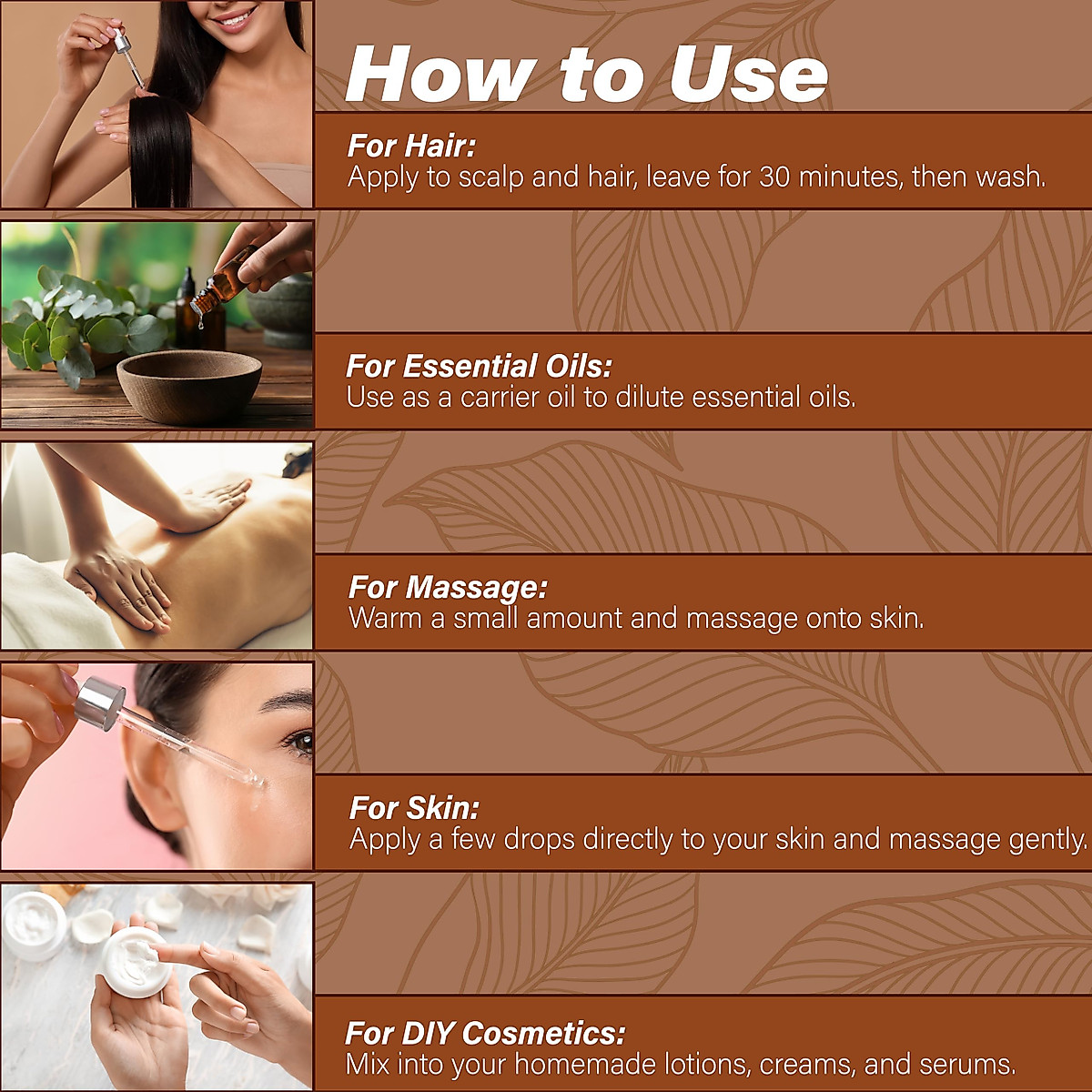 How to Use

For Hair:
Apply to scalp and hair, leave for 30 minutes, then wash.

For Essential Oils:
Use as a carrier oil to dilute essential oils.

For Massage:
Warm a small amount and massage onto skin.

For Skin:
Apply a few drops directly to your skin and massage gently.

For DIY Cosmetics:
Mix into your homemade lotions, creams, and serums.