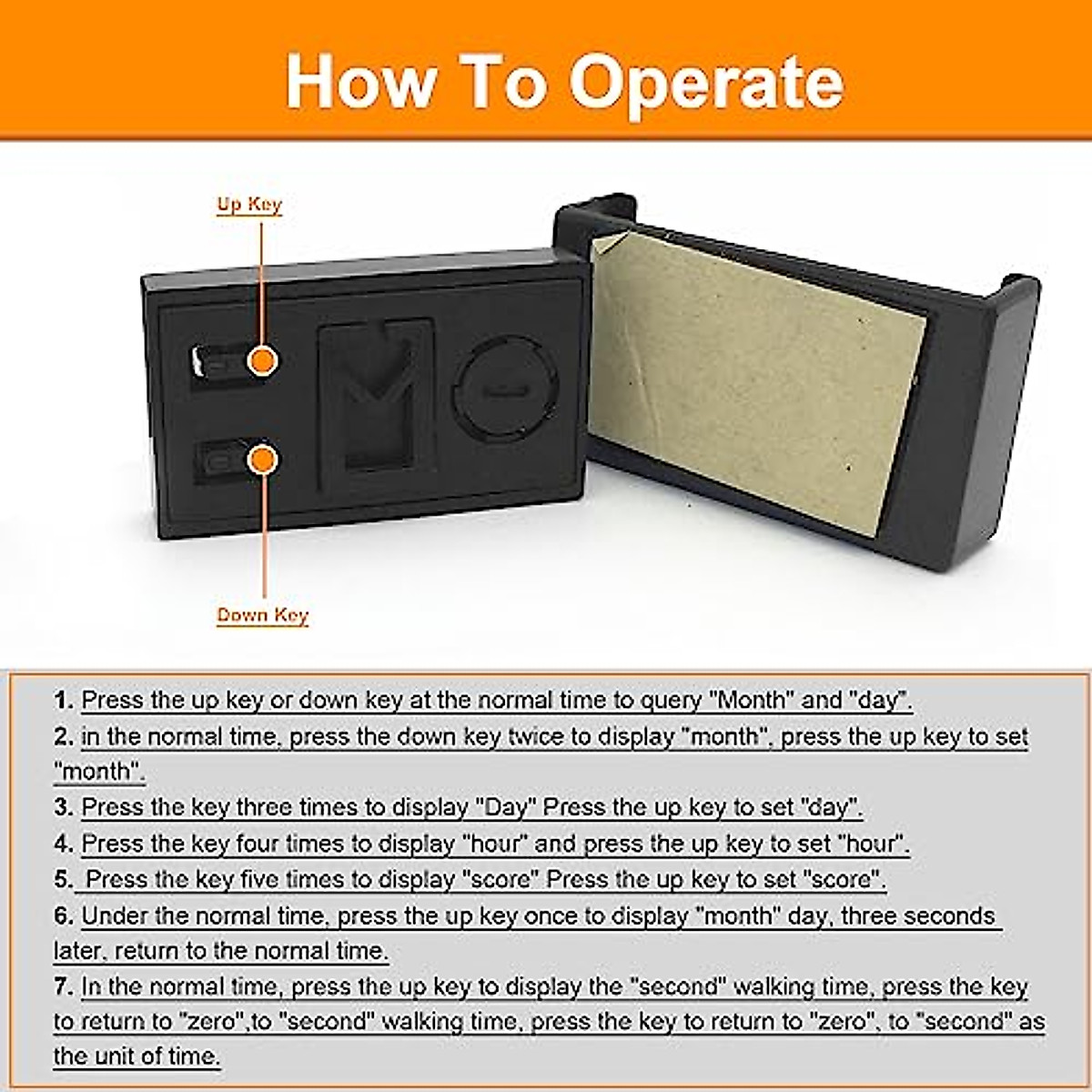 How To Operate

Up Key

Down Key

1. Press the up key or down key at the normal time to query "Month" and "day".

2. in the normal time, press the down key twice to display "month", press the up key to set "month".

3. Press the key three times to display "Day" Press the up key to set "day".

4. Press the key four times to display "hour" and press the up key to set "hour".

5. Press the key five times to display "score" Press the up key to set "score".

6. Under the normal time, press the up key once to display "month" day, three seconds later, return to the normal time.

7. In the normal time, press the up key to display the "second" walking time, press the key to return to "zero",to "second" walking time, press the key to return to "zero", to "second" as the unit of time.