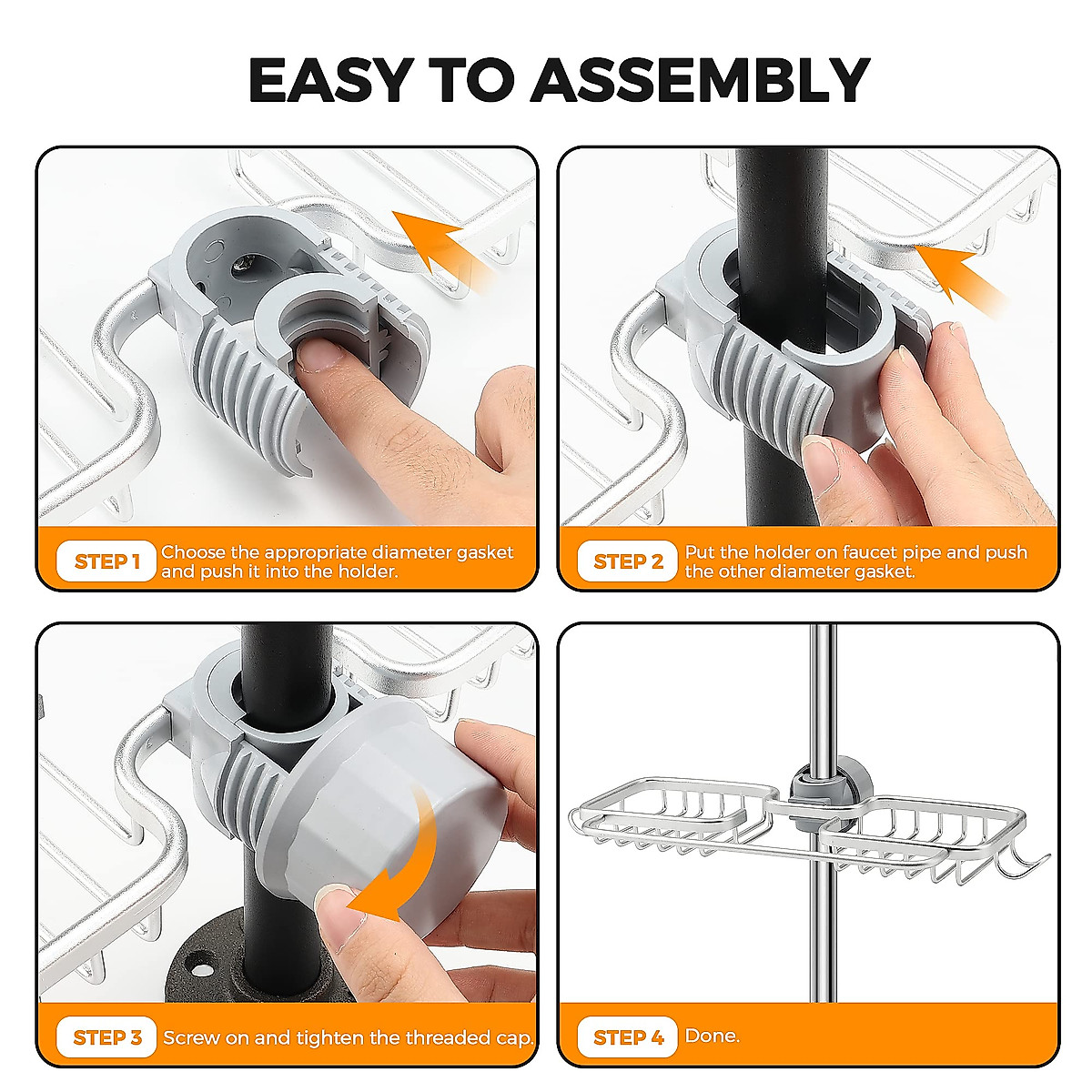 EASY TO ASSEMBLY

STEP 1 Choose the appropriate diameter gasket and push it into the holder.

STEP 2 Put the holder on faucet pipe and push the other diameter gasket.

STEP 3 Screw on and tighten the threaded cap.

STEP 4 Done.