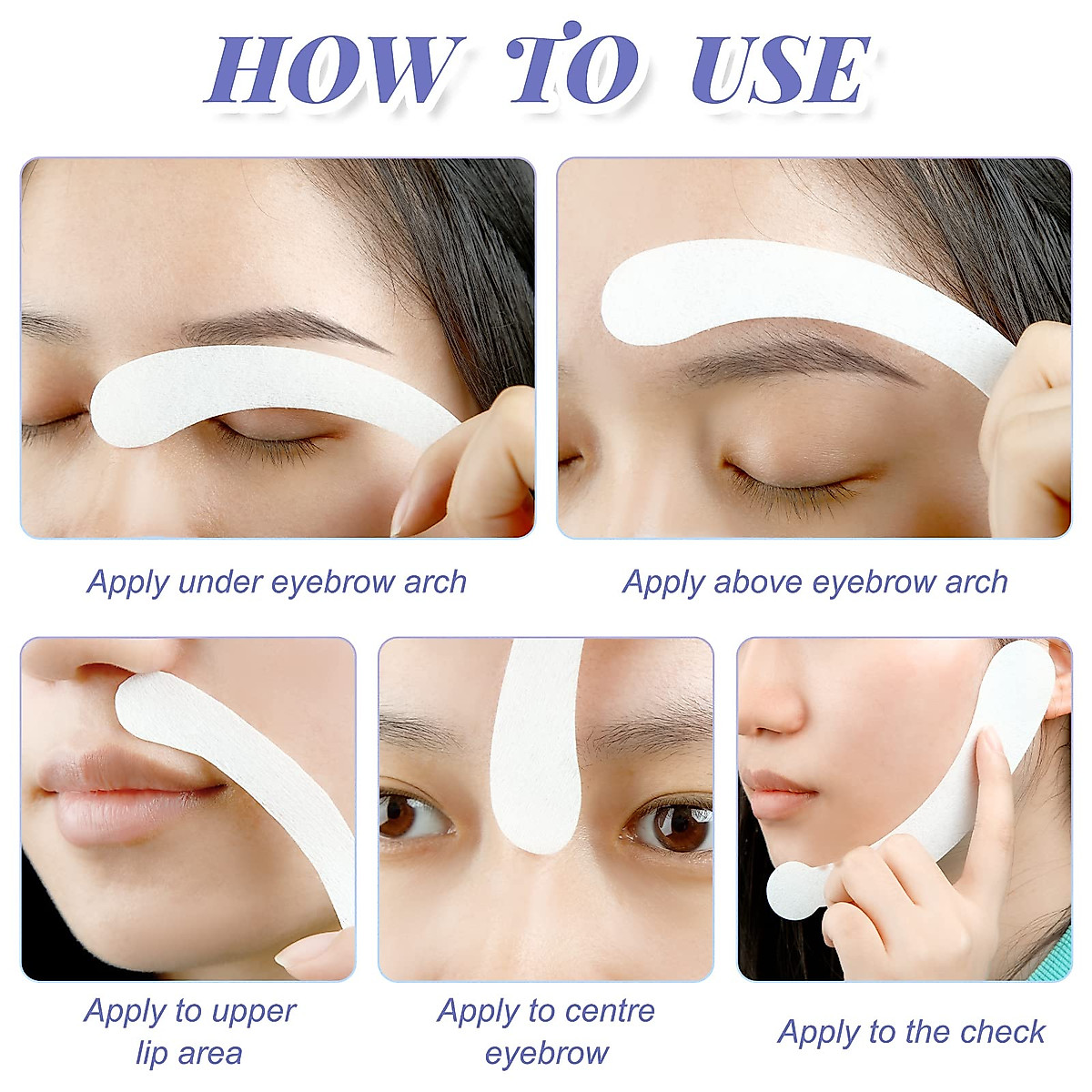 HOW TO USE

Apply under eyebrow arch

Apply above eyebrow arch

Apply to upper lip area

Apply to centre eyebrow

Apply to the check