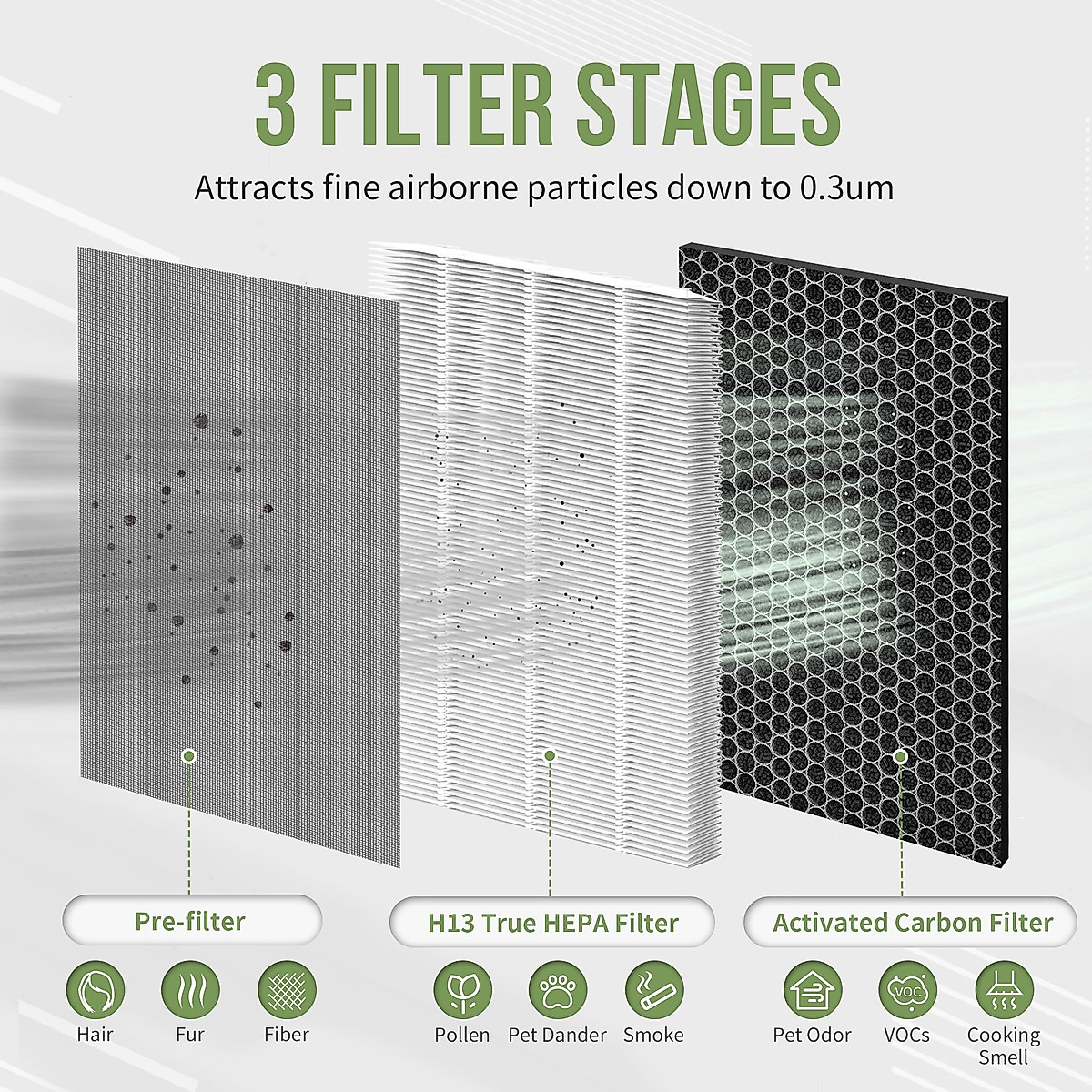 3 FILTER STAGES

Attracts fine airborne particles down to 0.3um

Pre-filter

Hair Fur Fiber

H13 True HEPA Filter

Pollen Pet Dander Smoke

Activated Carbon Filter

VOC

Pet Odor VOCs Cooking Smell