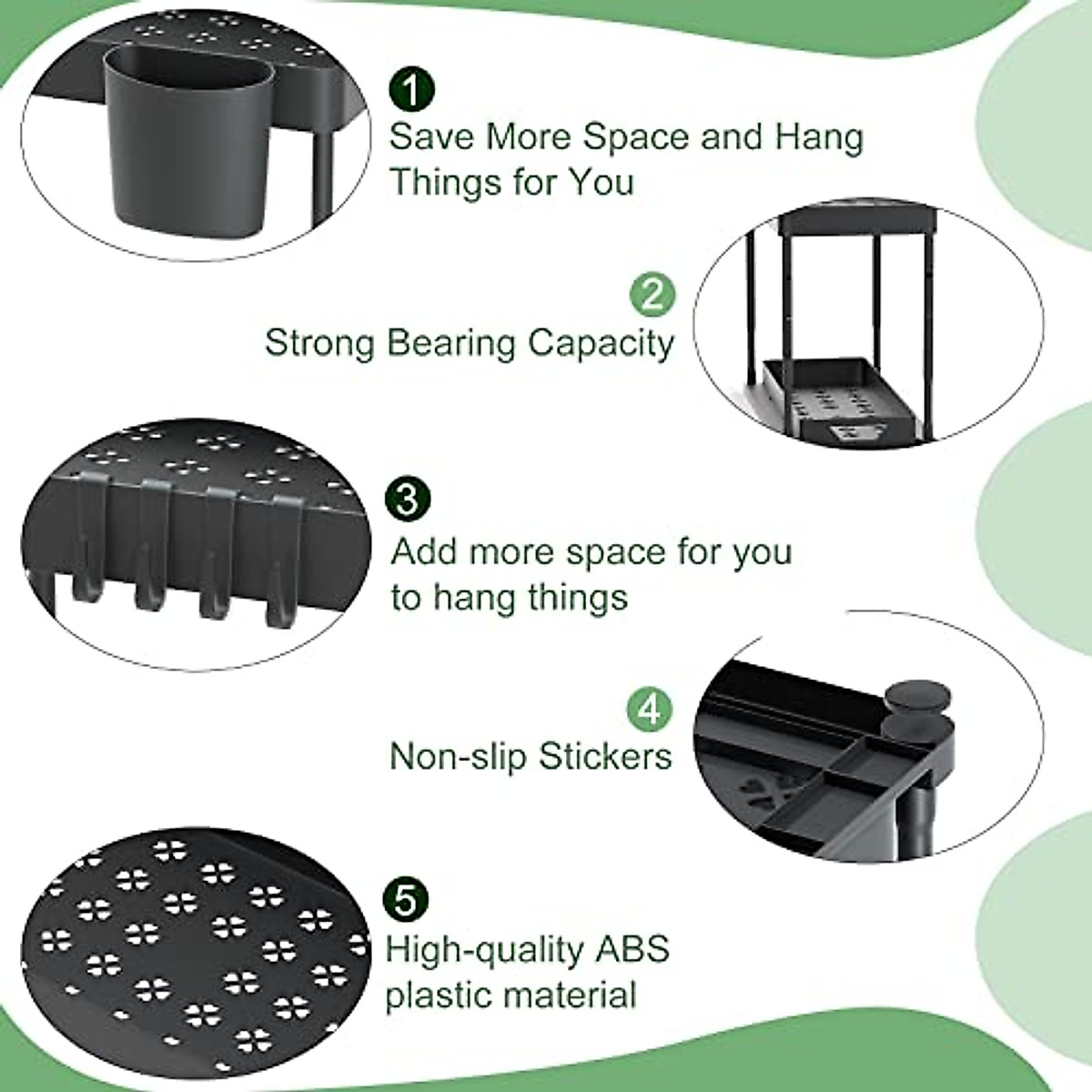 1
Save More Space and Hang Things for You

2
Strong Bearing Capacity

3
Add more space for you to hang things

4
Non-slip Stickers

5
High-quality ABS plastic material