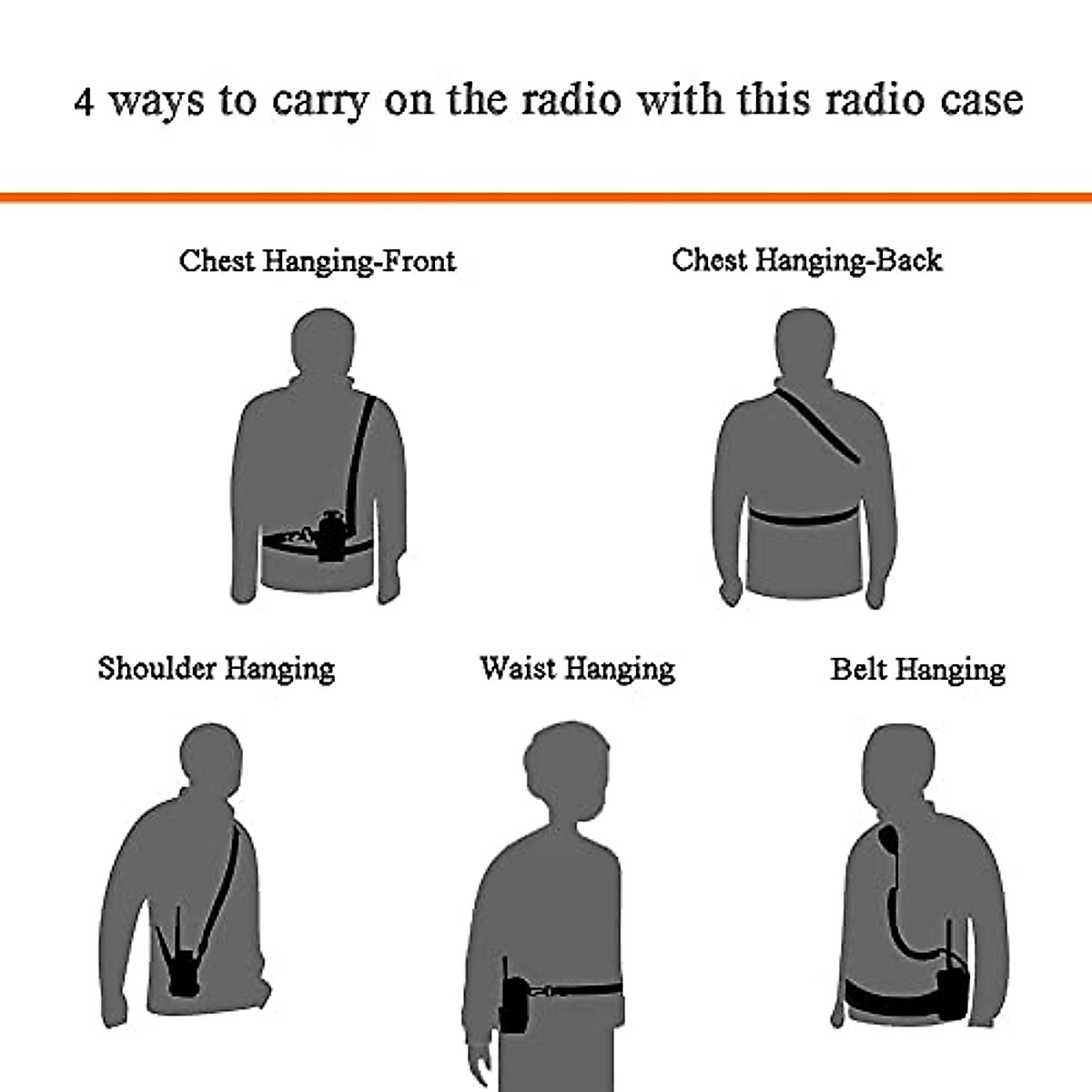 4 ways to carry on the radio with this radio case

Chest Hanging-Front

Chest Hanging-Back

Shoulder Hanging

Waist Hanging

Belt Hanging