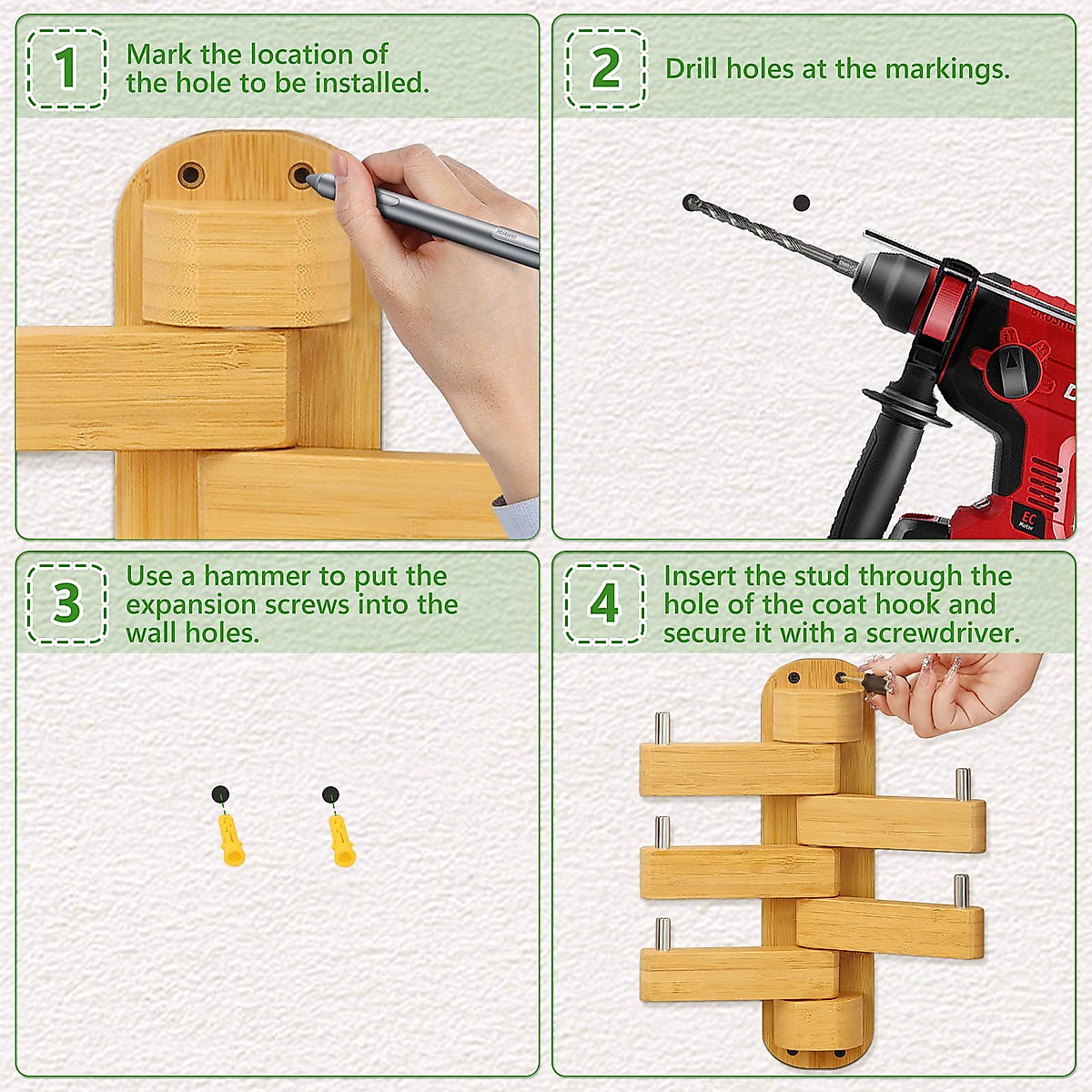 1
Mark the location of the hole to be installed.

HUAWEI

2
Drill holes at the markings.

EC Motor

3
Use a hammer to put the expansion screws into the wall holes.

4
Insert the stud through the hole of the coat hook and secure it with a screwdriver.