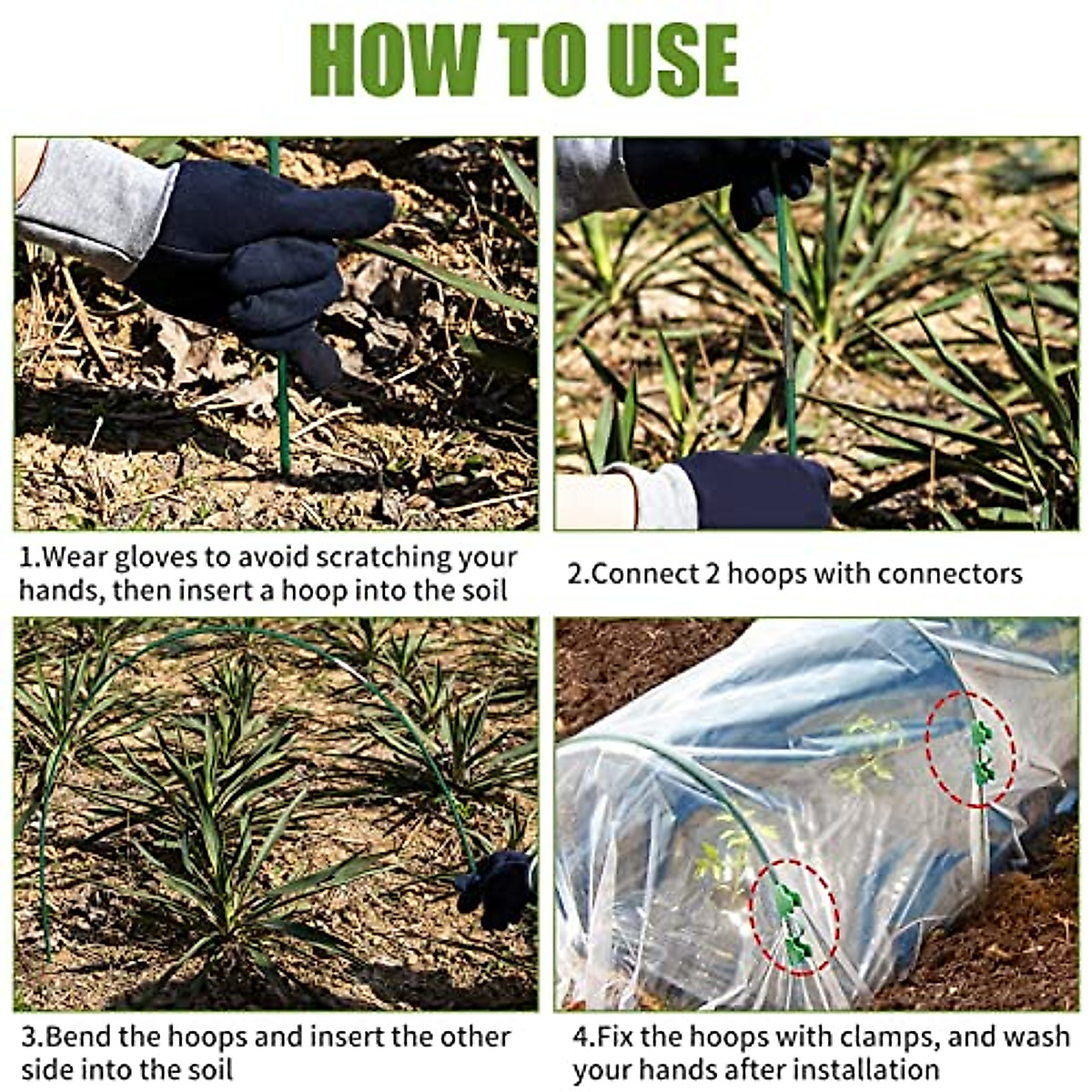 HOW TO USE

1.Wear gloves to avoid scratching your hands, then insert a hoop into the soil

2.Connect 2 hoops with connectors

3.Bend the hoops and insert the other side into the soil

4.Fix the hoops with clamps, and wash your hands after installation