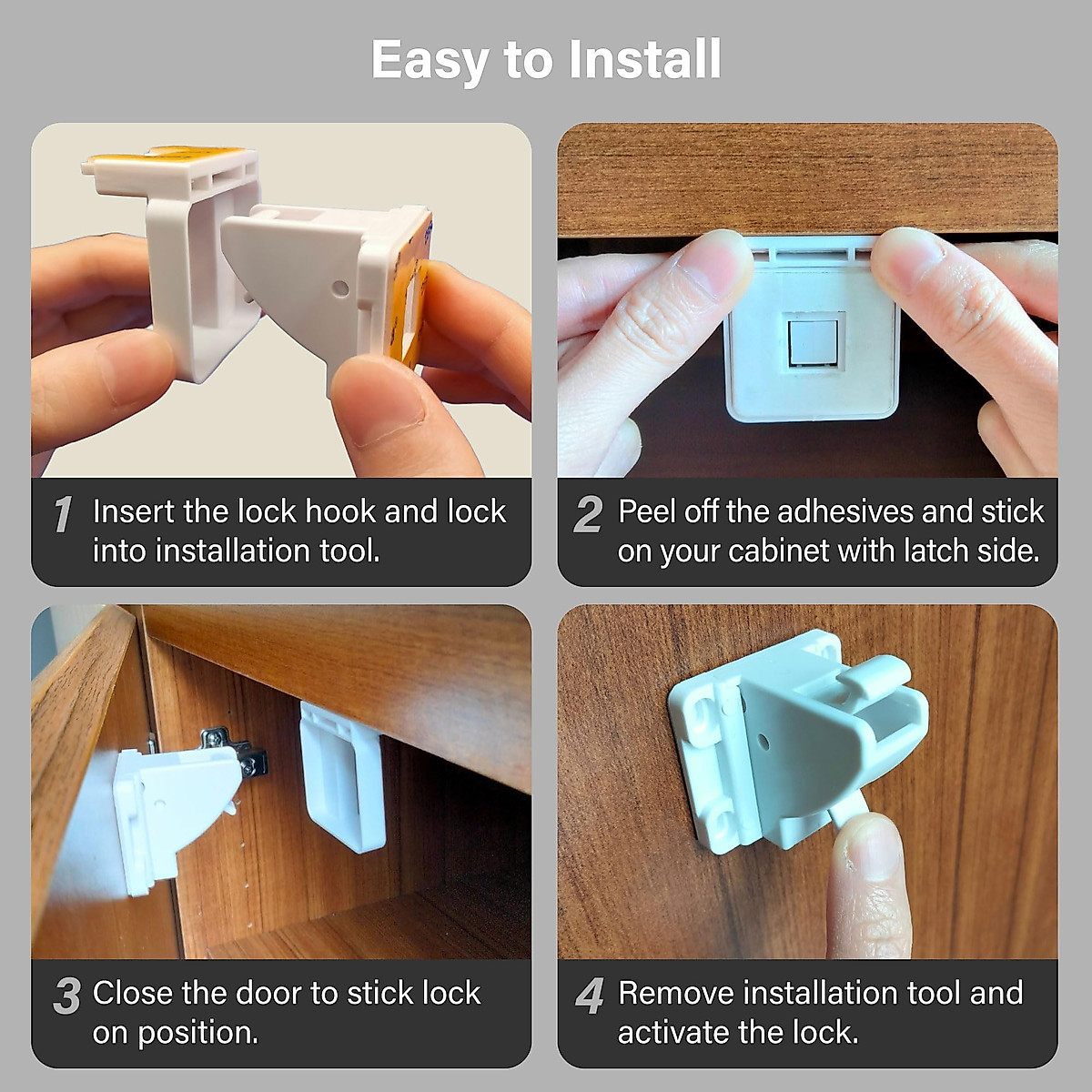 Easy to Install

1 Insert the lock hook and lock into installation tool.

2 Peel off the adhesives and stick on your cabinet with latch side.

3 Close the door to stick lock on position.

4 Remove installation tool and activate the lock.