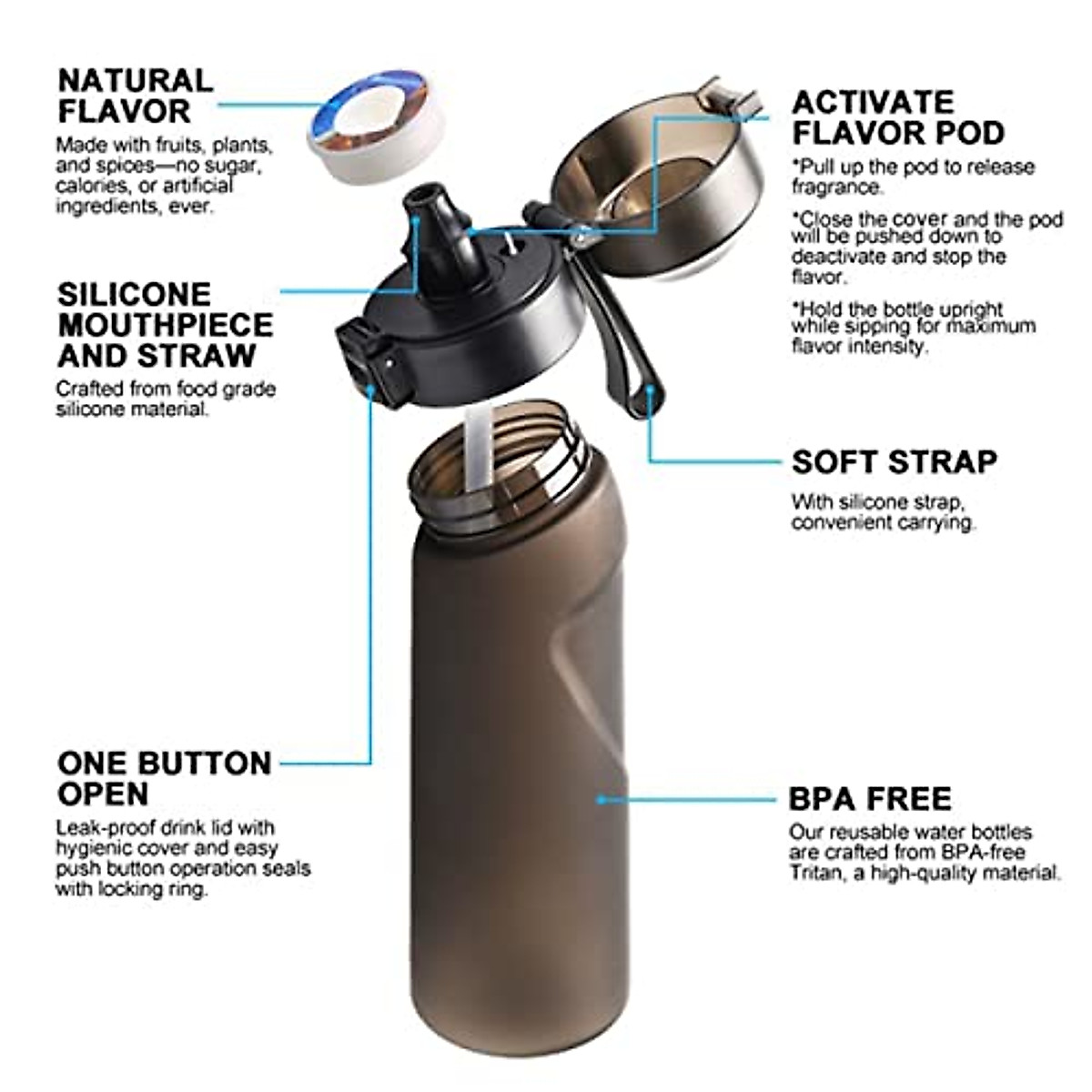 NATURAL FLAVOR
Made with fruits, plants, and spices—no sugar, calories, or artificial ingredients, ever.

SILICONE MOUTHPIECE AND STRAW
Crafted from food grade silicone material.

ONE BUTTON OPEN
Leak-proof drink lid with hygienic cover and easy push button operation seals with locking ring.

ACTIVATE FLAVOR POD
*Pull up the pod to release fragrance.

*Close the cover and the pod will be pushed down to deactivate and stop the flavor.

*Hold the bottle upright while sipping for maximum flavor intensity.

SOFT STRAP
With silicone strap, convenient carrying.

BPA FREE
Our reusable water bottles are crafted from BPA-free Tritan, a high-quality material.