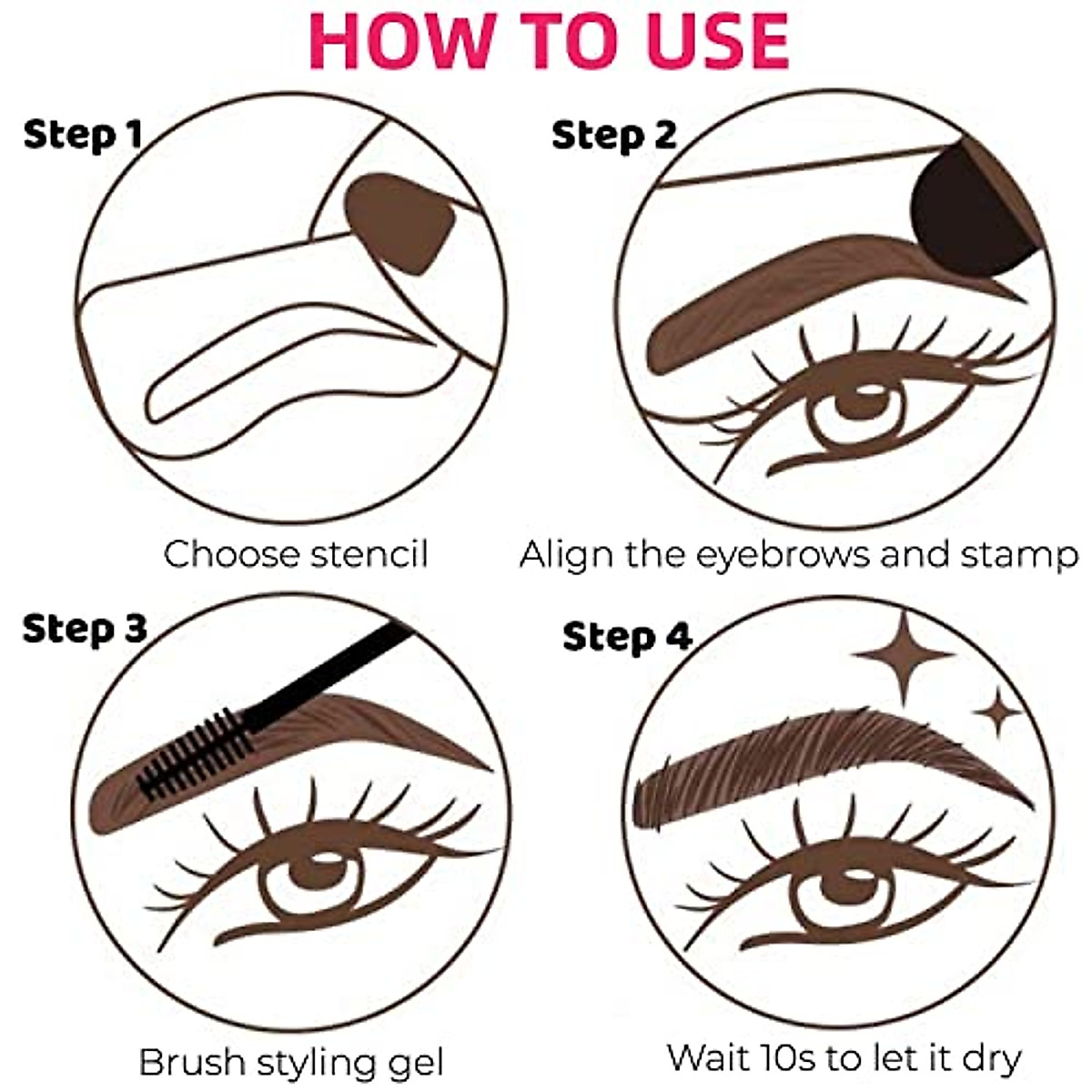 HOW TO USE

Step 1

Choose stencil

Step 2

Align the eyebrows and stamp

Step 3

Brush styling gel

Step 4

Wait 10s to let it dry