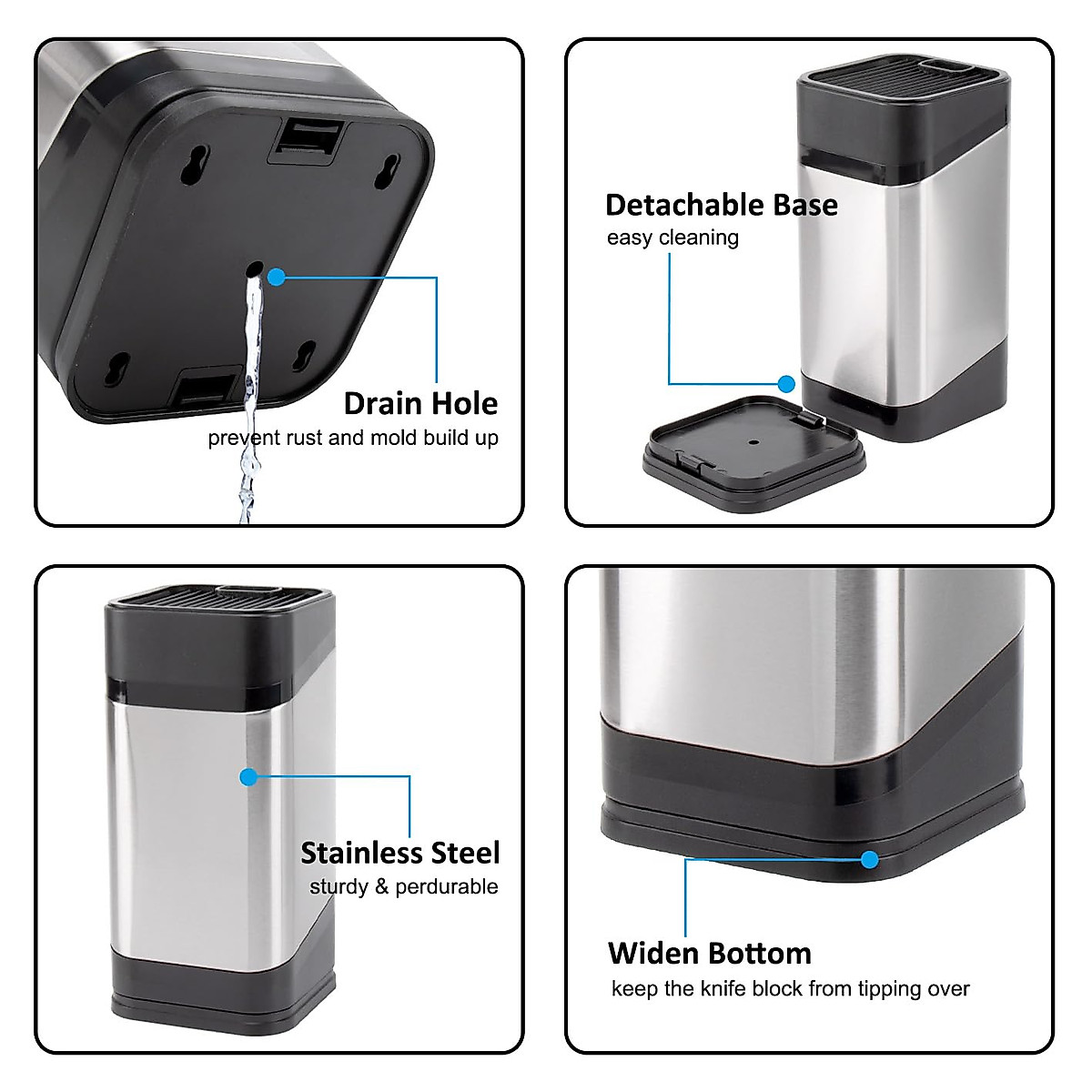 Drain Hole
prevent rust and mold build up

Detachable Base
easy cleaning

Stainless Steel
sturdy & perdurable

Widen Bottom
keep the knife block from tipping over