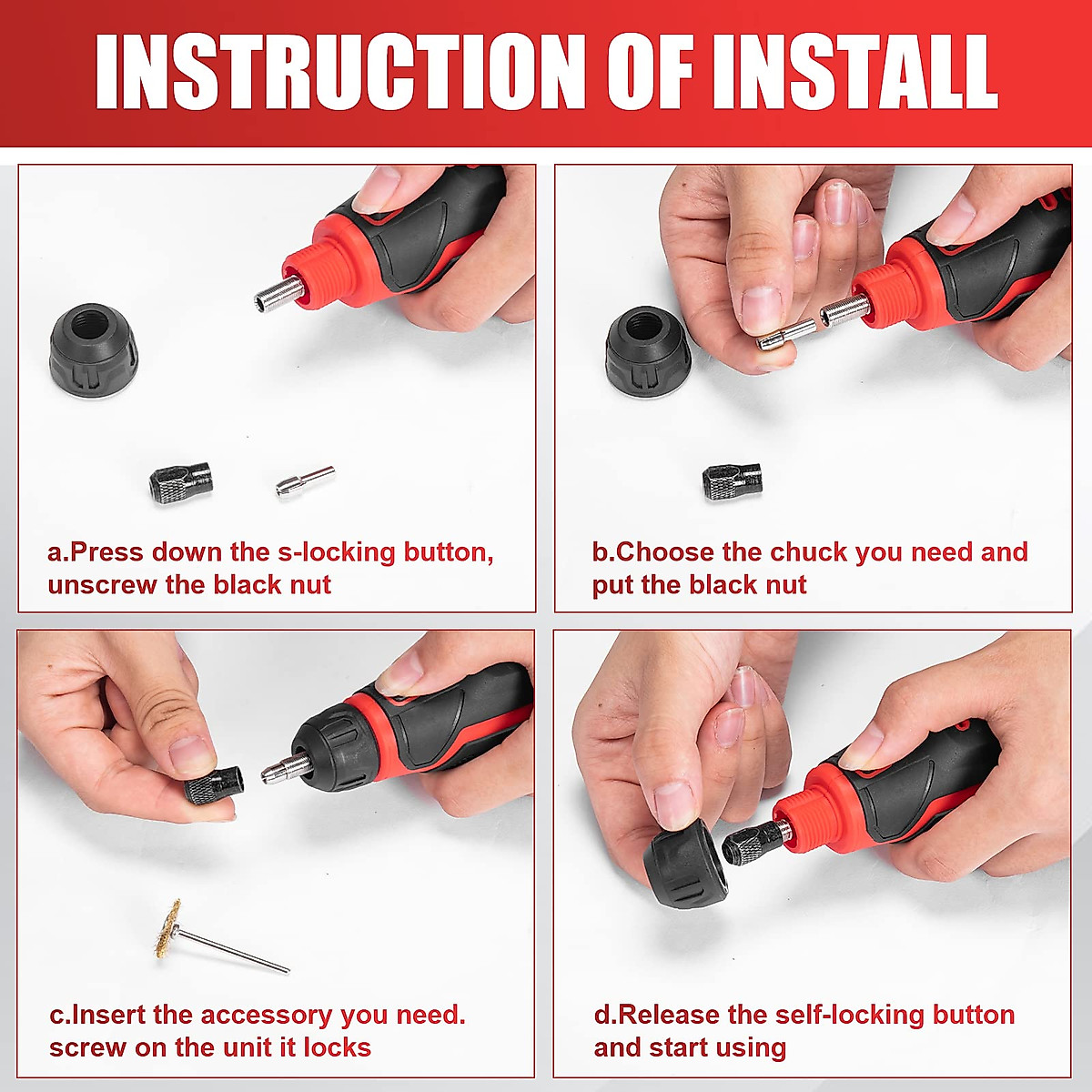 INSTRUCTION OF INSTALL

a.Press down the s-locking button, unscrew the black nut

b.Choose the chuck you need and put the black nut

c.Insert the accessory you need. screw on the unit it locks

d.Release the self-locking button and start using