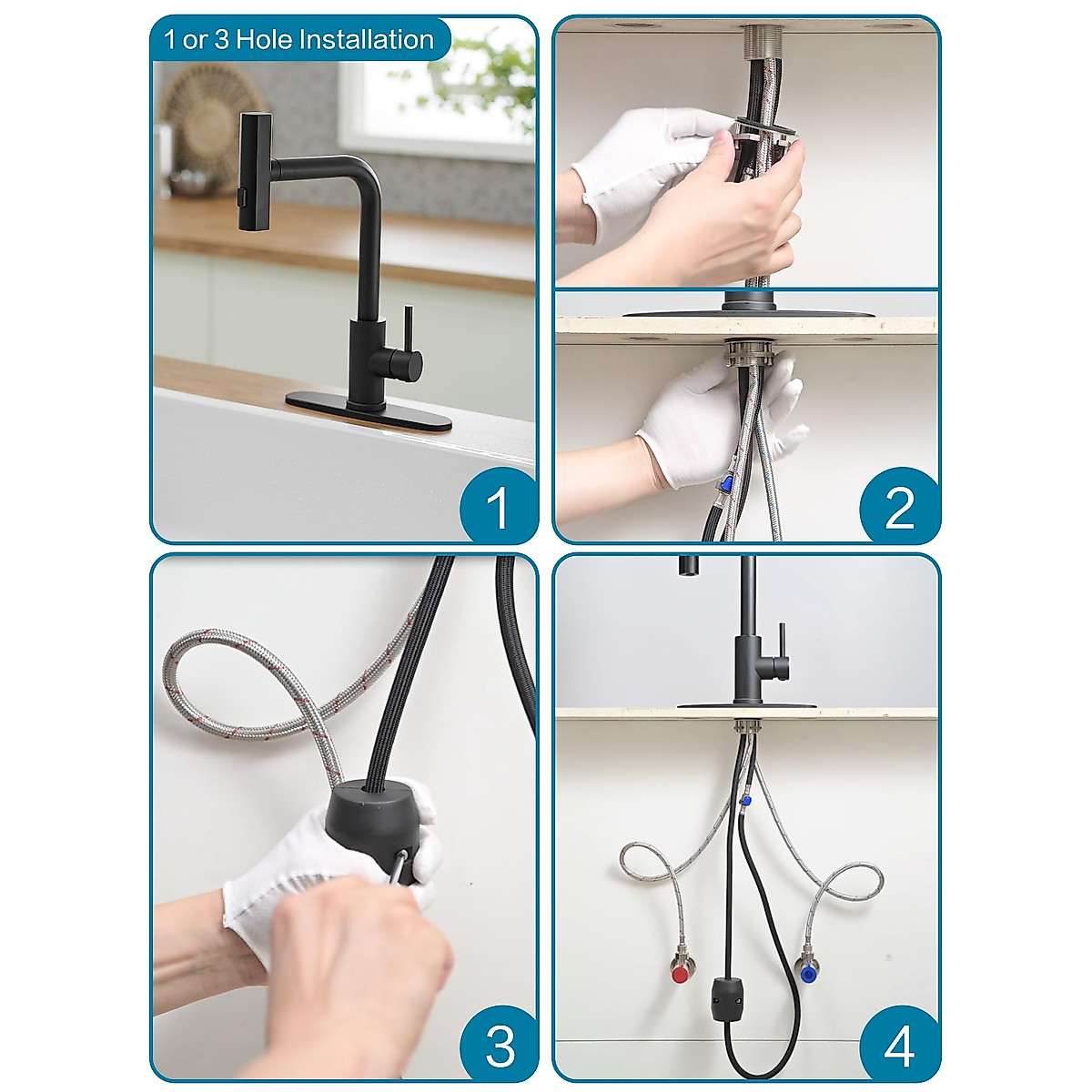 1 or 3 Hole Installation

1

2

3

4