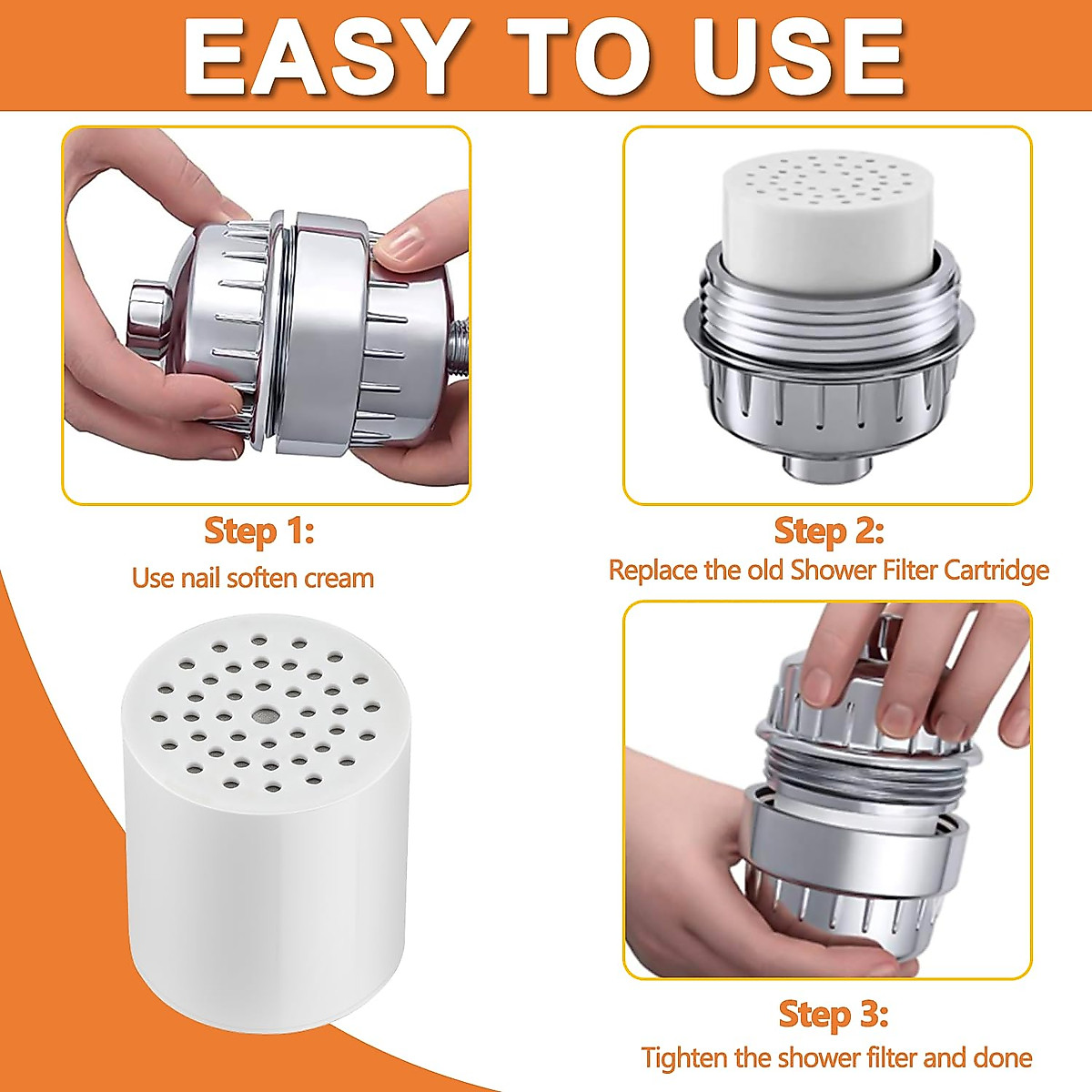 EASY TO USE

Step 1:
Use nail soften cream

Step 2:
Replace the old Shower Filter Cartridge

Step 3:
Tighten the shower filter and done