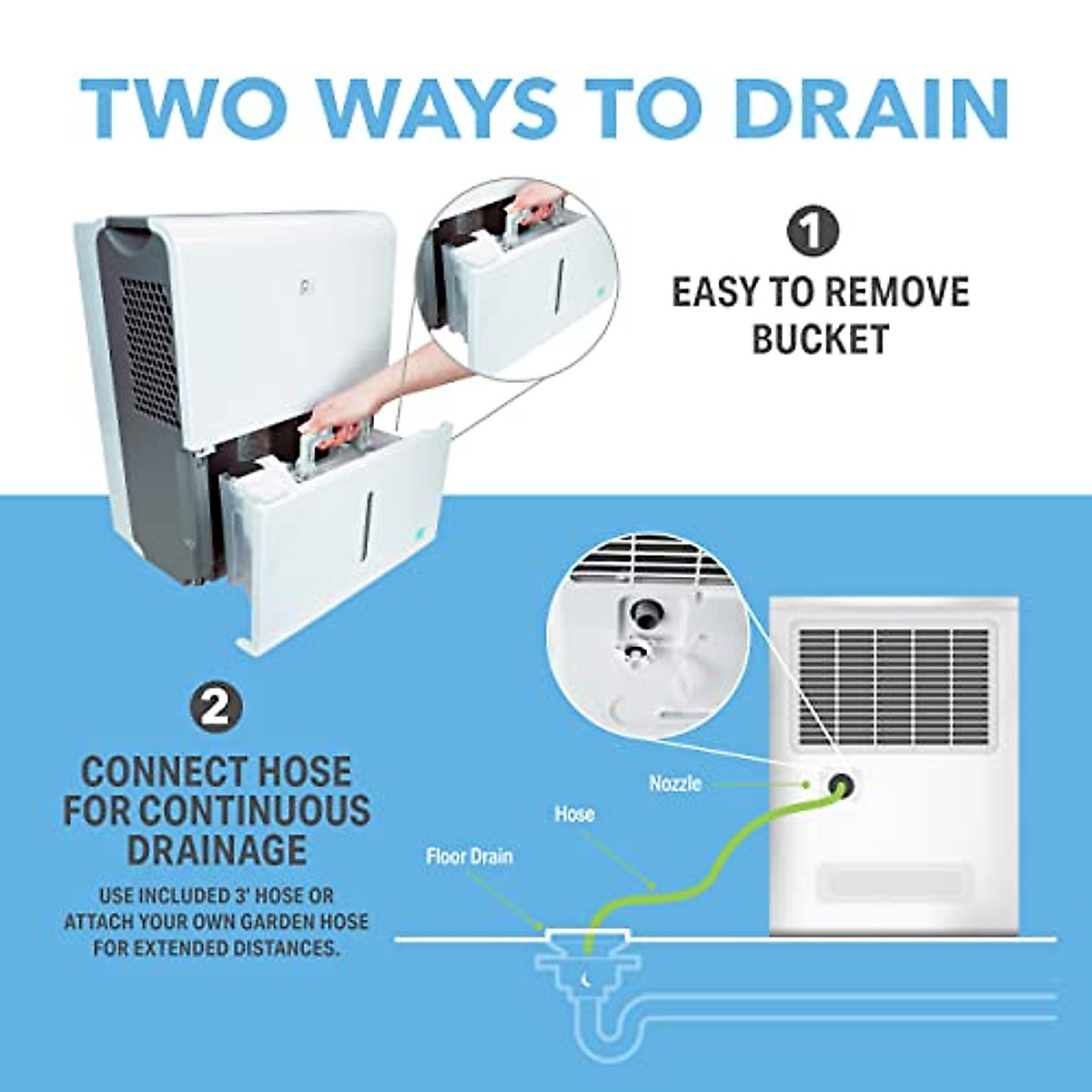 TWO WAYS TO DRAIN

1
EASY TO REMOVE BUCKET

2
CONNECT HOSE FOR CONTINUOUS DRAINAGE

USE INCLUDED 3' HOSE OR ATTACH YOUR OWN GARDEN HOSE FOR EXTENDED DISTANCES.

Nozzle

Hose

Floor Drain