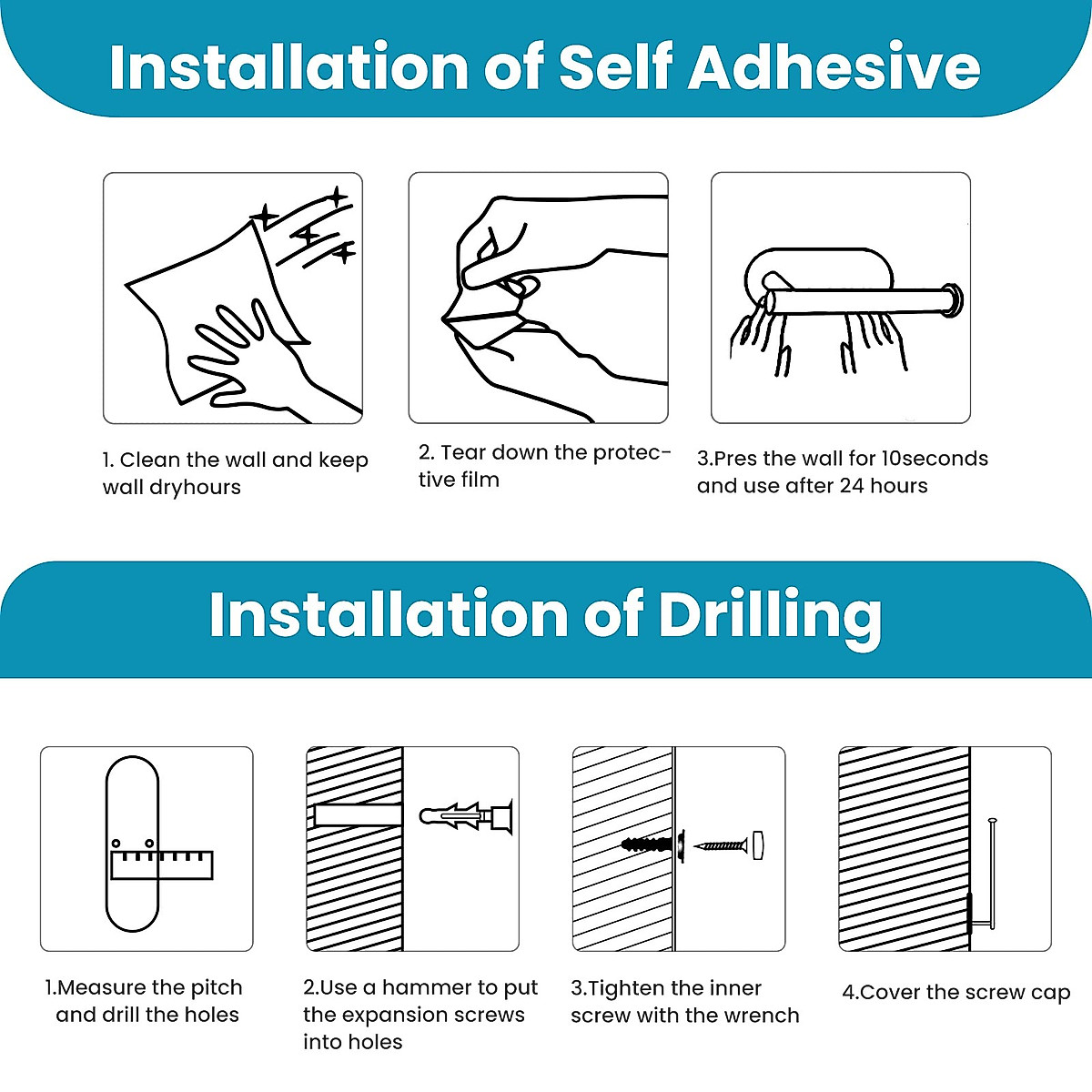 Installation of Self Adhesive

1. Clean the wall and keep wall dryhours

2. Tear down the protective film

3.Pres the wall for 10seconds and use after 24 hours

Installation of Drilling

1.Measure the pitch and drill the holes

2.Use a hammer to put the expansion screws into holes

3.Tighten the inner screw with the wrench

4.Cover the screw cap