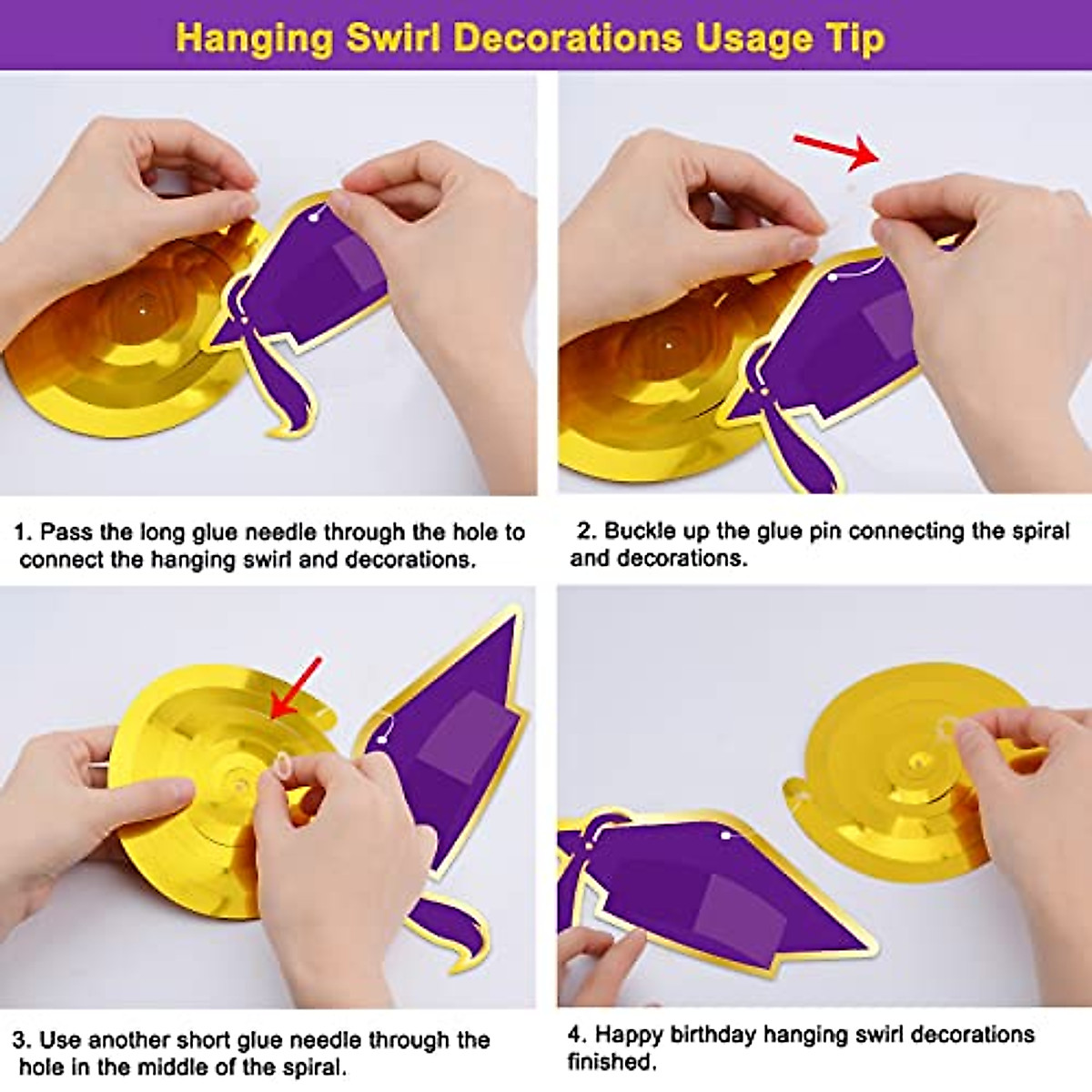 Hanging Swirl Decorations Usage Tip

1. Pass the long glue needle through the hole to connect the hanging swirl and decorations.

2. Buckle up the glue pin connecting the spiral and decorations.

3. Use another short glue needle through the hole in the middle of the spiral.

4. Happy birthday hanging swirl decorations finished.