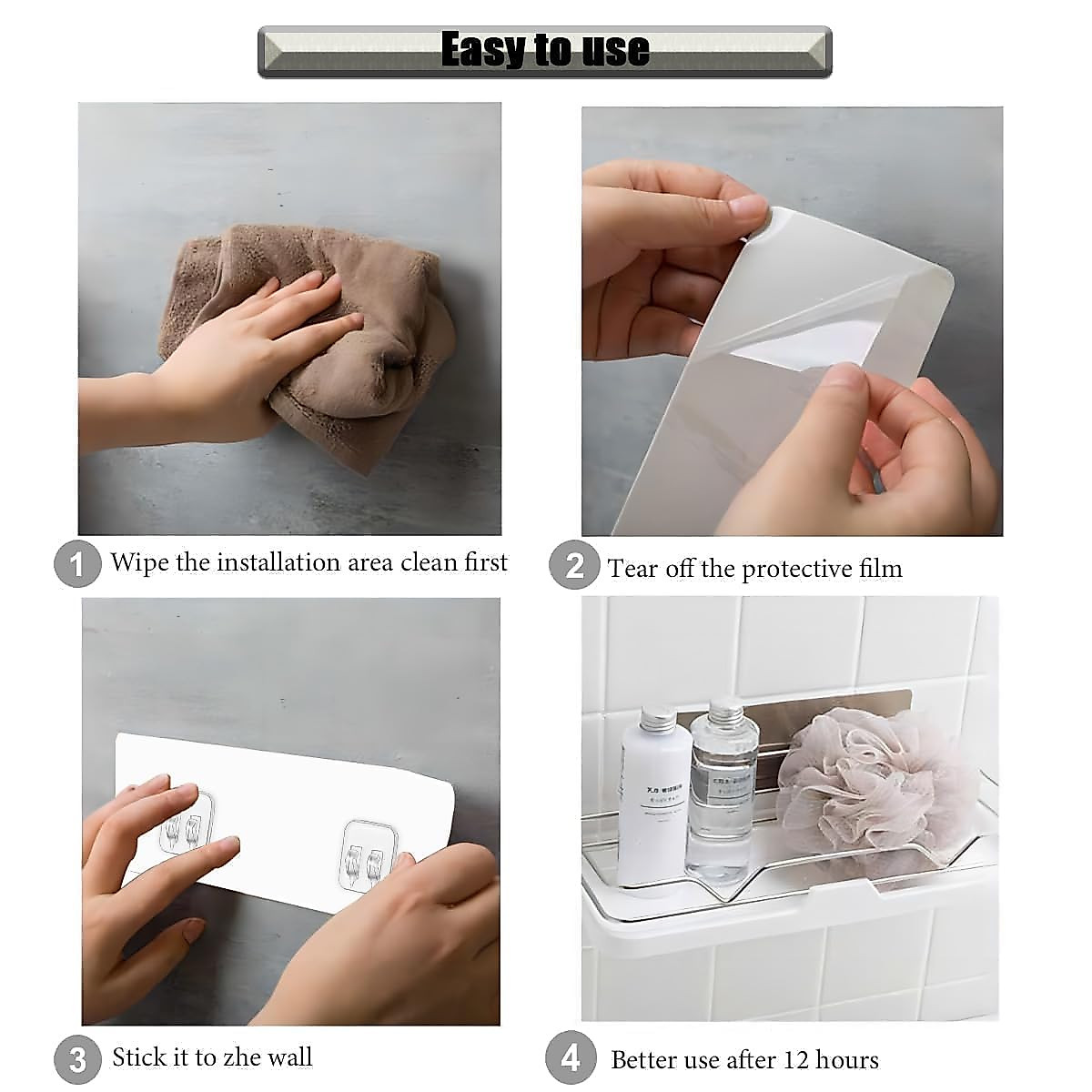 Easy to use

1 Wipe the installation area clean first

2 Tear off the protective film

3 Stick it to zhe wall

4 Better use after 12 hours