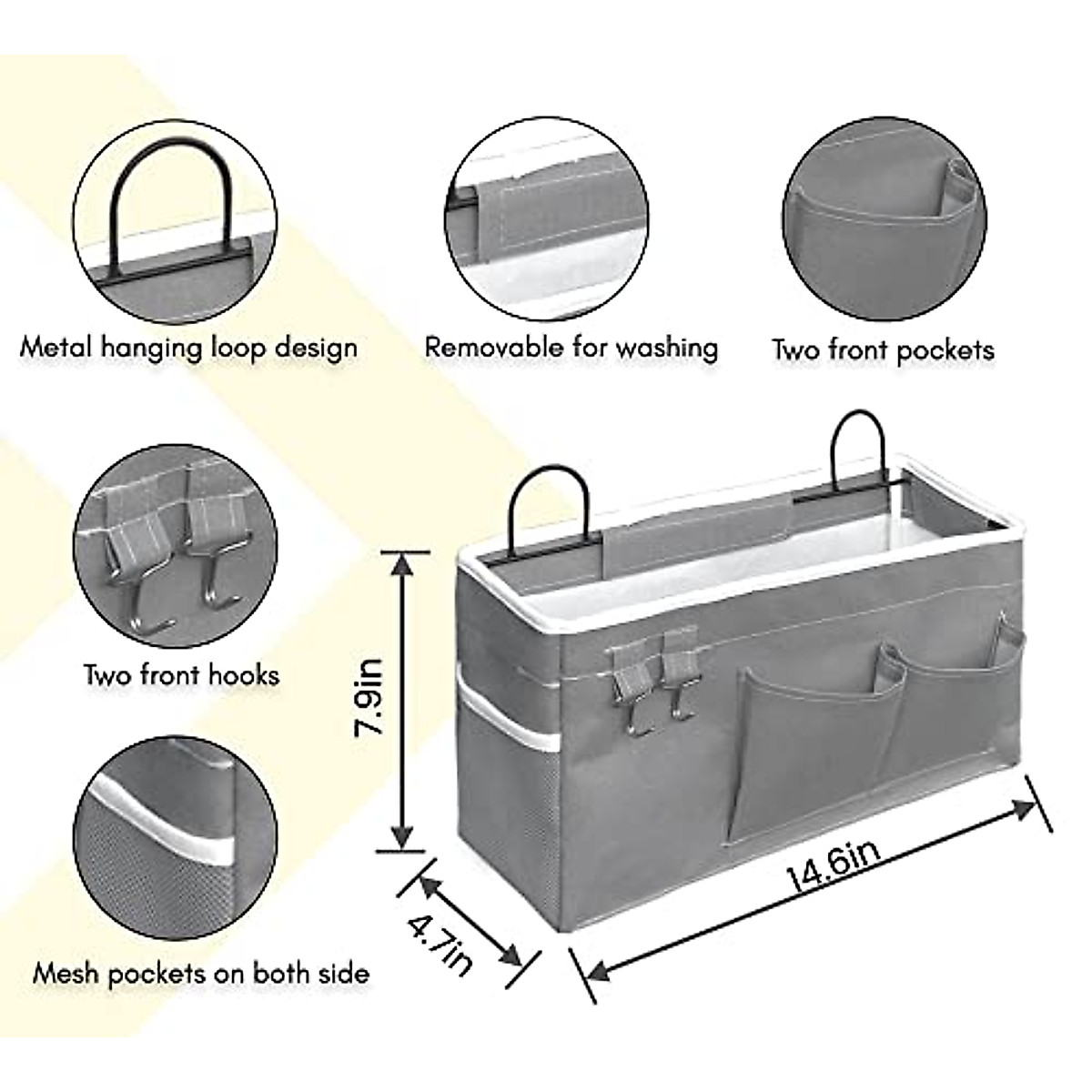 Metal hanging loop design

Removable for washing

Two front pockets

Two front hooks

Mesh pockets on both side

7.9in

4.7in

14.6in