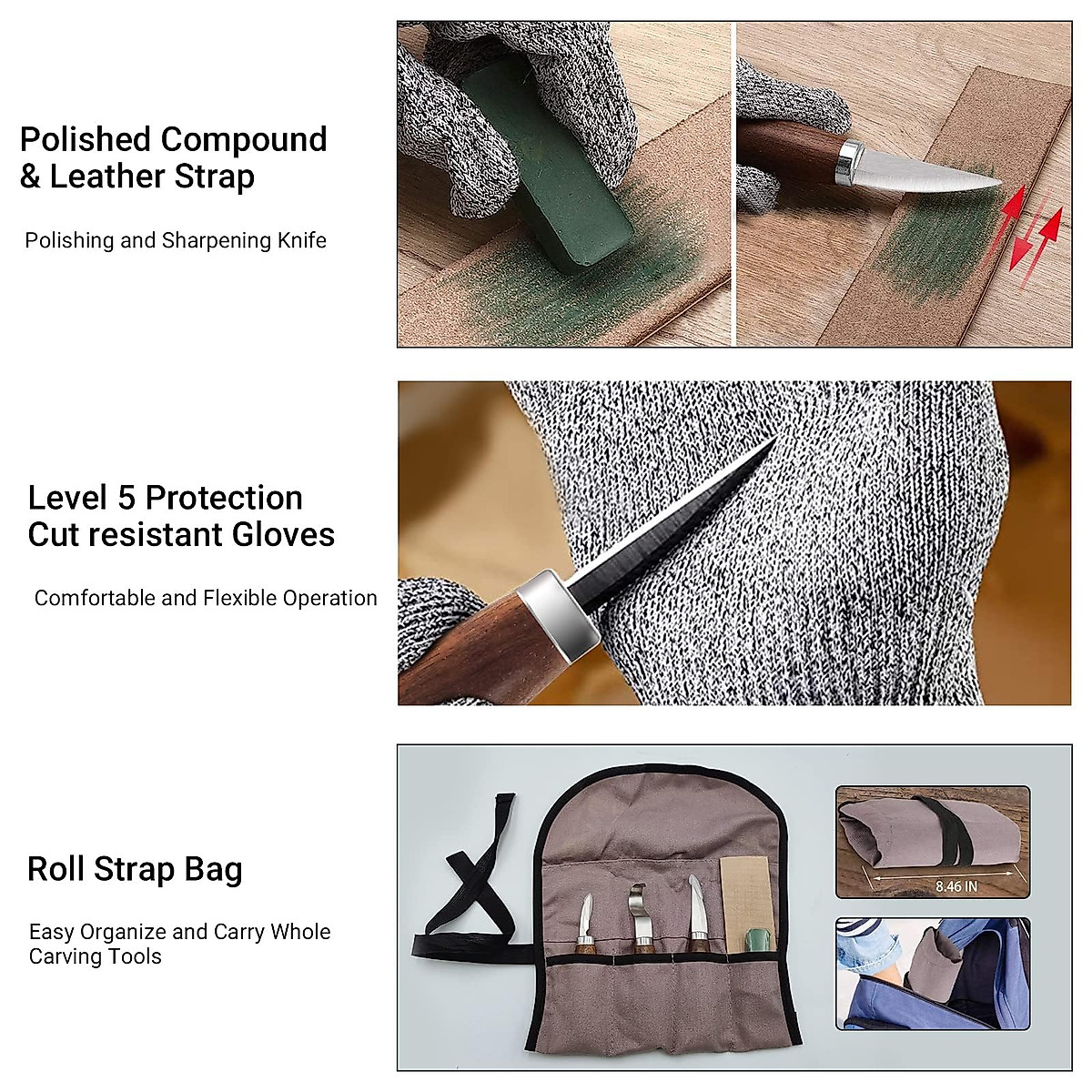 Polished Compound & Leather Strap

Polishing and Sharpening Knife

Level 5 Protection Cut resistant Gloves

Comfortable and Flexible Operation

Roll Strap Bag

Easy Organize and Carry Whole Carving Tools

8.46 IN