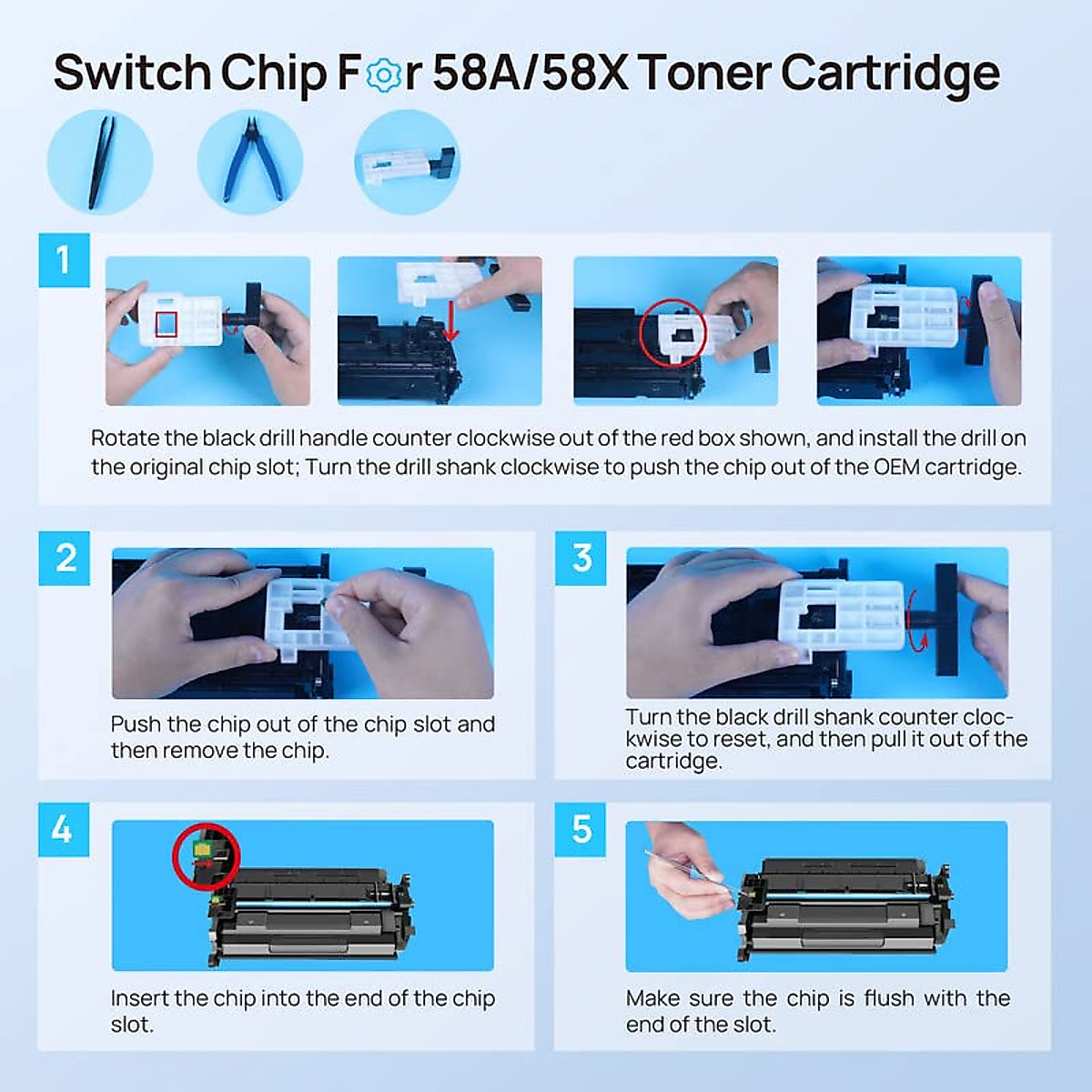 Switch Chip For 58A/58X Toner Cartridge

1

Rotate the black drill handle counter clockwise out of the red box shown, and install the drill on the original chip slot; Turn the drill shank clockwise to push the chip out of the OEM cartridge.

2

Push the chip out of the chip slot and then remove the chip.

3

Turn the black drill shank counter clockwise to reset, and then pull it out of the cartridge.

4

Insert the chip into the end of the chip slot.

5

Make sure the chip is flush with the end of the slot.