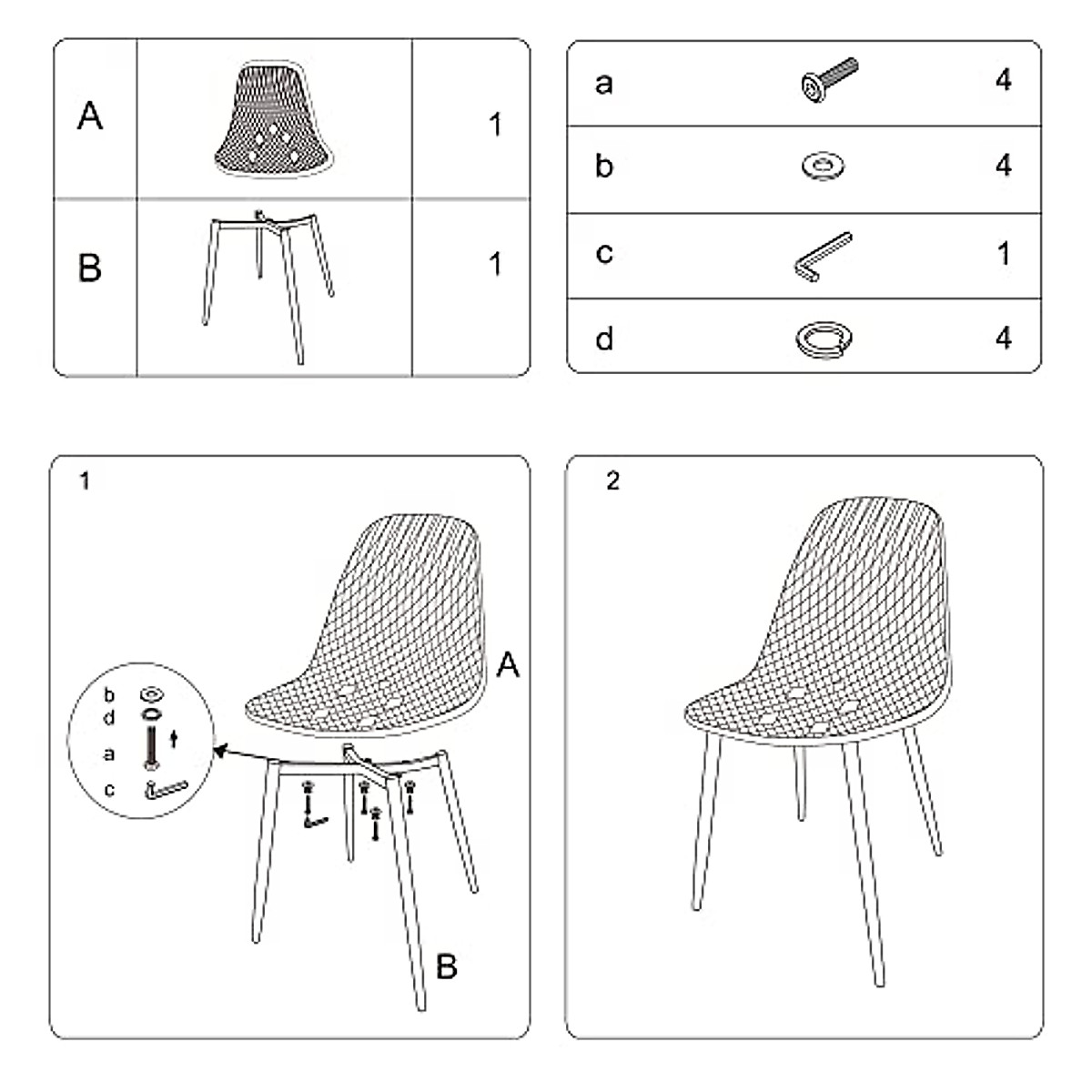 | A |  | 1 |
|---|---|---|
| B |  | 1 |

| a |  | 4 |
|---|---|---|
| b |  | 4 |
| c |  | 1 |
| d |  | 4 |

1

b
d
a
c

A

B

2