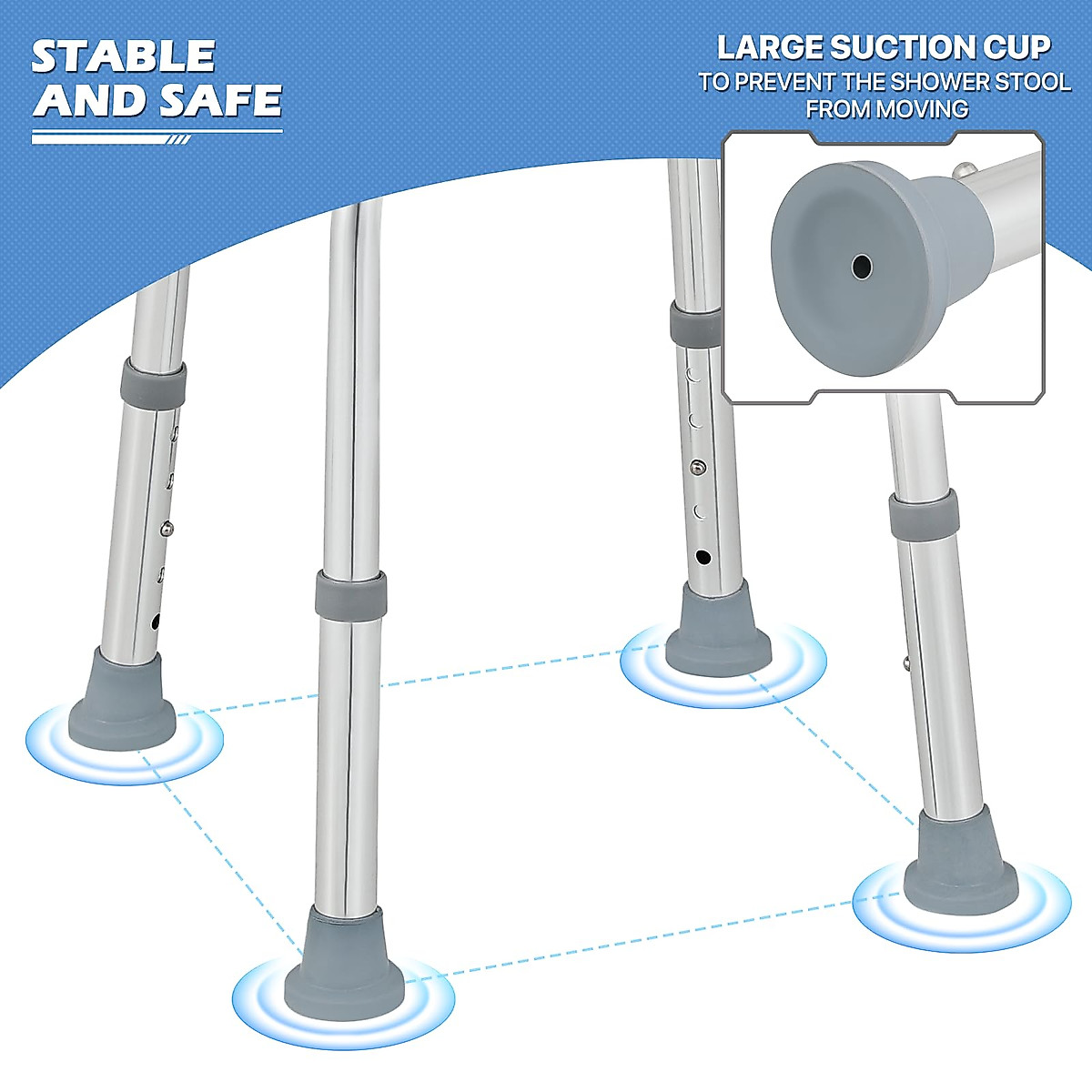 STABLE AND SAFE

LARGE SUCTION CUP
TO PREVENT THE SHOWER STOOL FROM MOVING