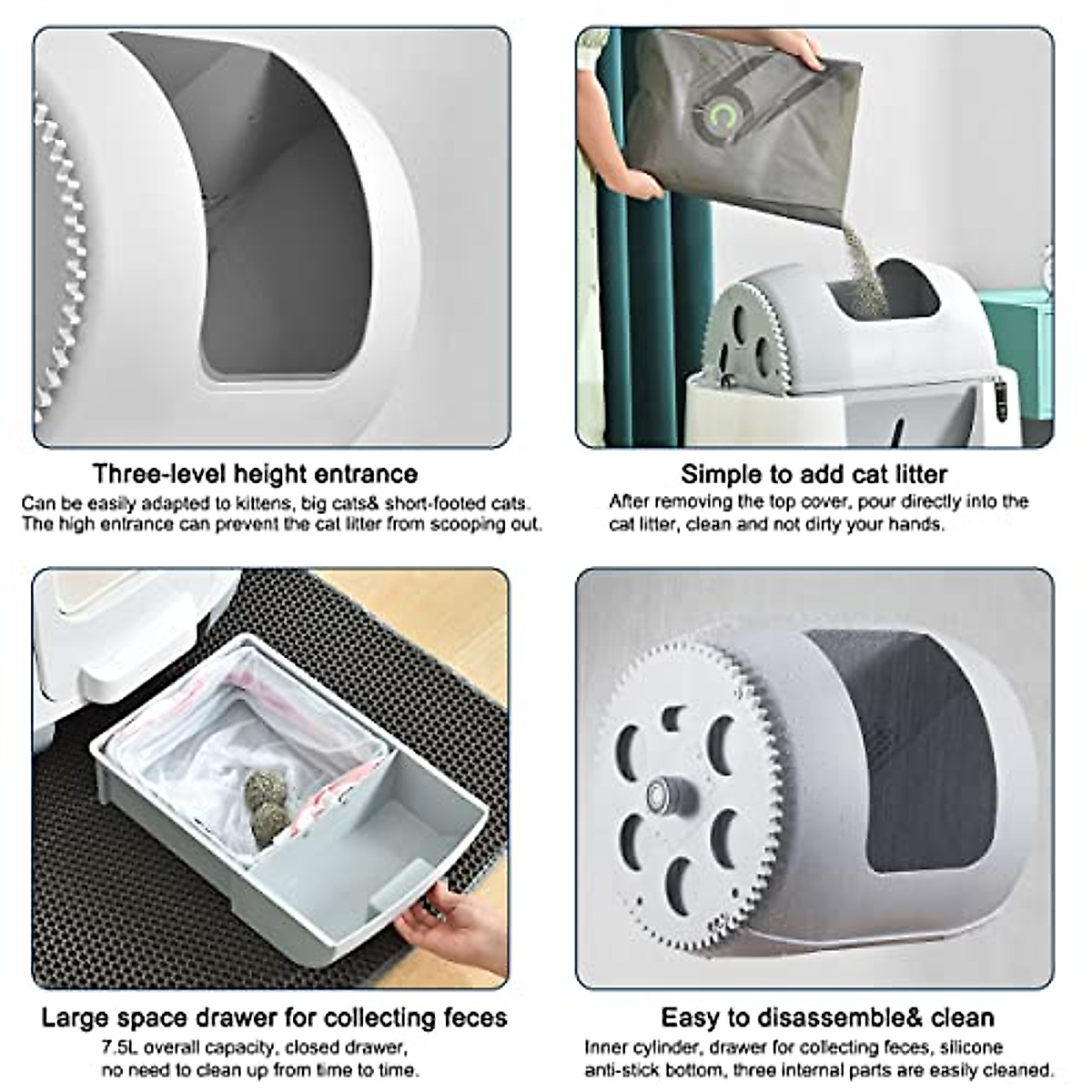 Three-level height entrance
Can be easily adapted to kittens, big cats& short-footed cats. The high entrance can prevent the cat litter from scooping out.

Simple to add cat litter
After removing the top cover, pour directly into the cat litter, clean and not dirty your hands.

Large space drawer for collecting feces
7.5L overall capacity, closed drawer, no need to clean up from time to time.

Easy to disassemble& clean
Inner cylinder, drawer for collecting feces, silicone anti-stick bottom, three internal parts are easily cleaned.