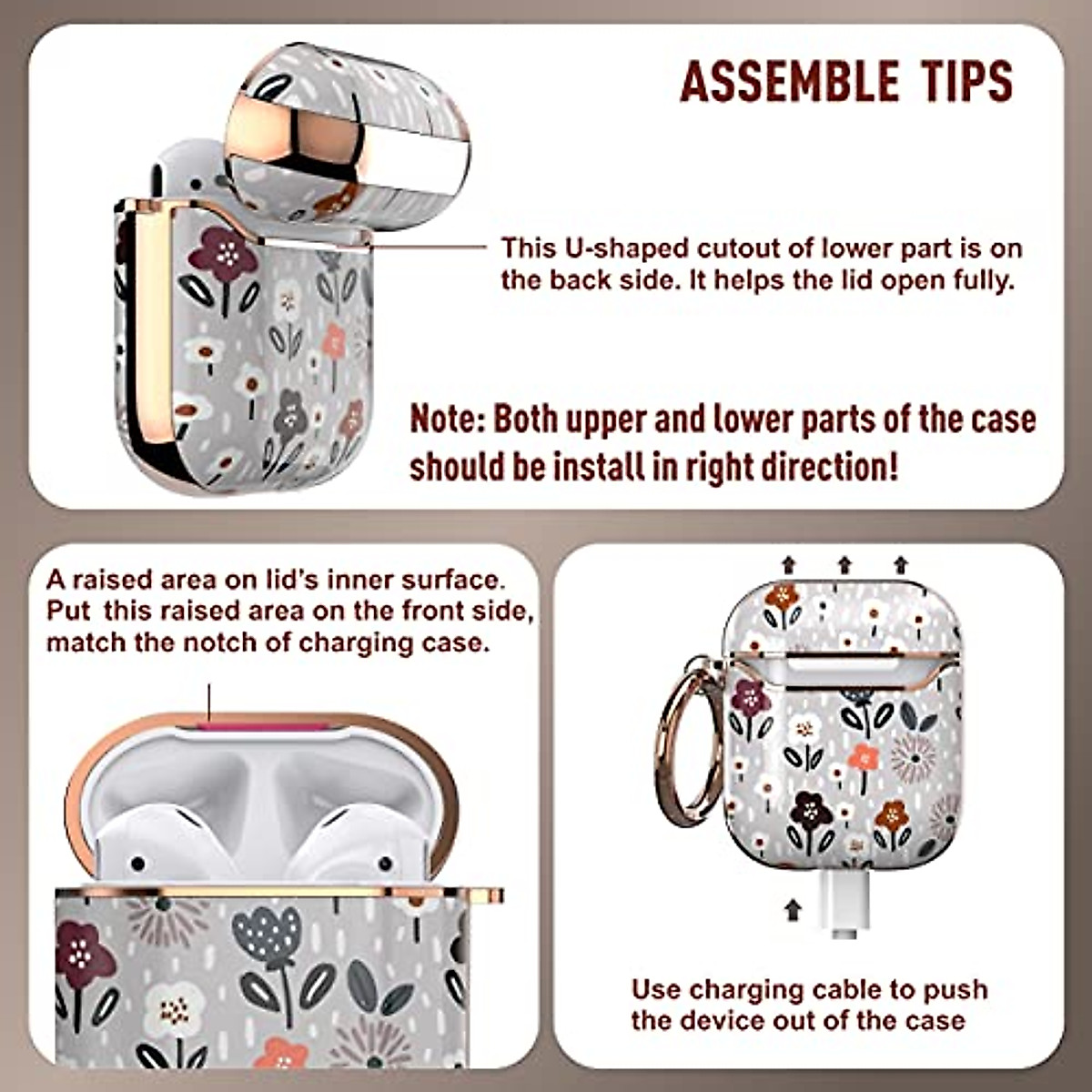 ASSEMBLE TIPS

This U-shaped cutout of lower part is on the back side. It helps the lid open fully.

Note: Both upper and lower parts of the case should be install in right direction!

A raised area on lid's inner surface. Put this raised area on the front side, match the notch of charging case.

Use charging cable to push the device out of the case