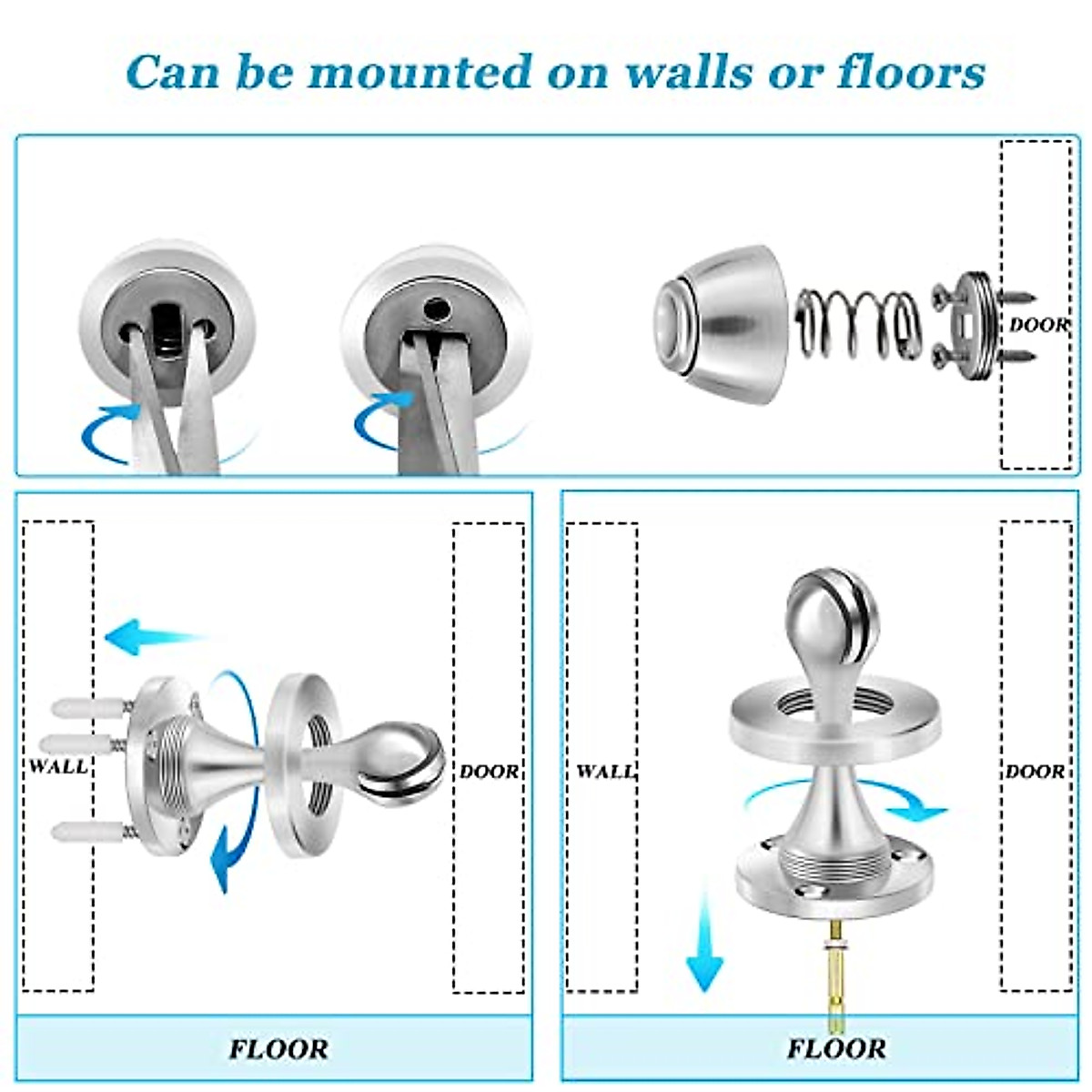 Can be mounted on walls or floors

DOOR

WALL

DOOR

FLOOR

WALL

DOOR

FLOOR