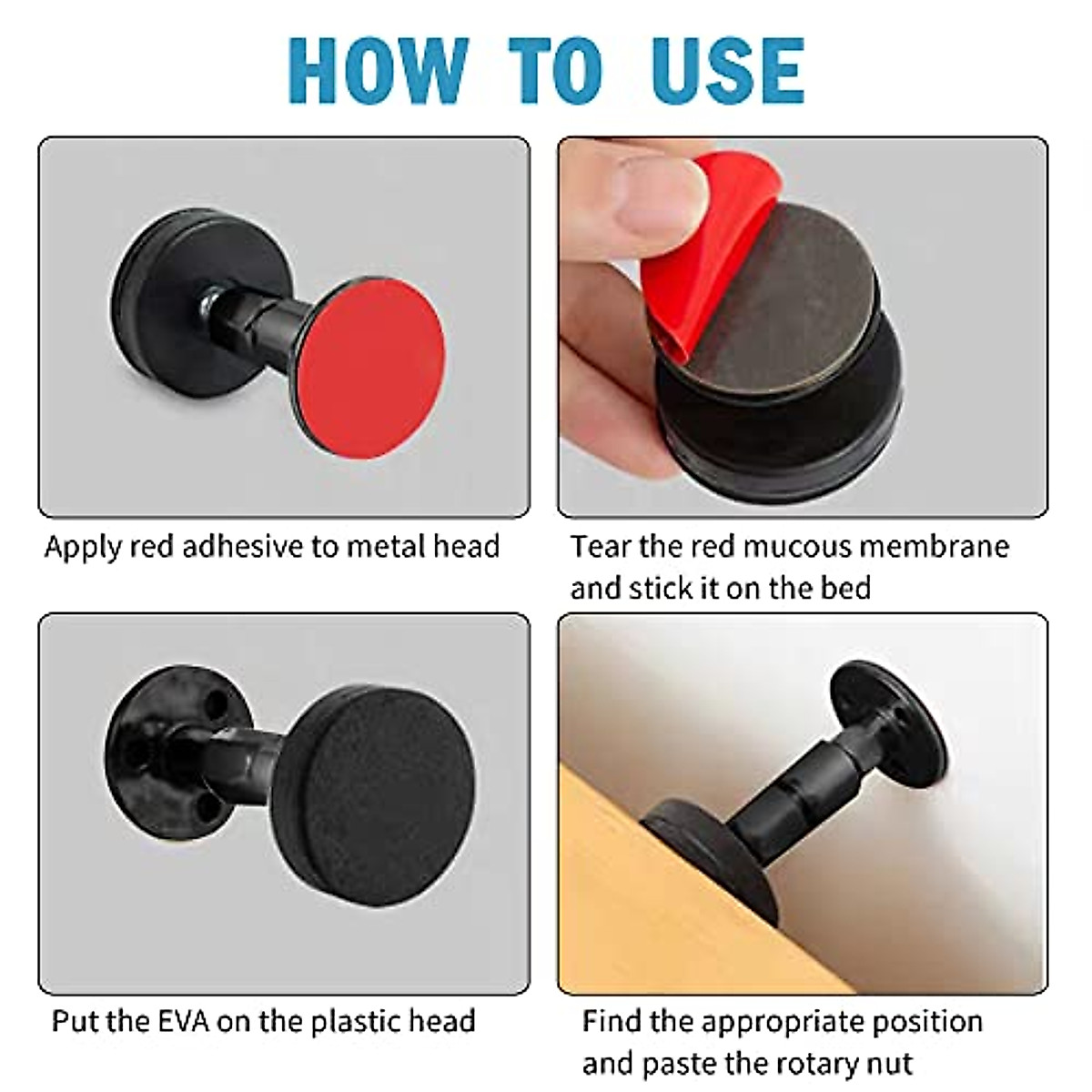 HOW TO USE

Apply red adhesive to metal head

Tear the red mucous membrane and stick it on the bed

Put the EVA on the plastic head

Find the appropriate position and paste the rotary nut