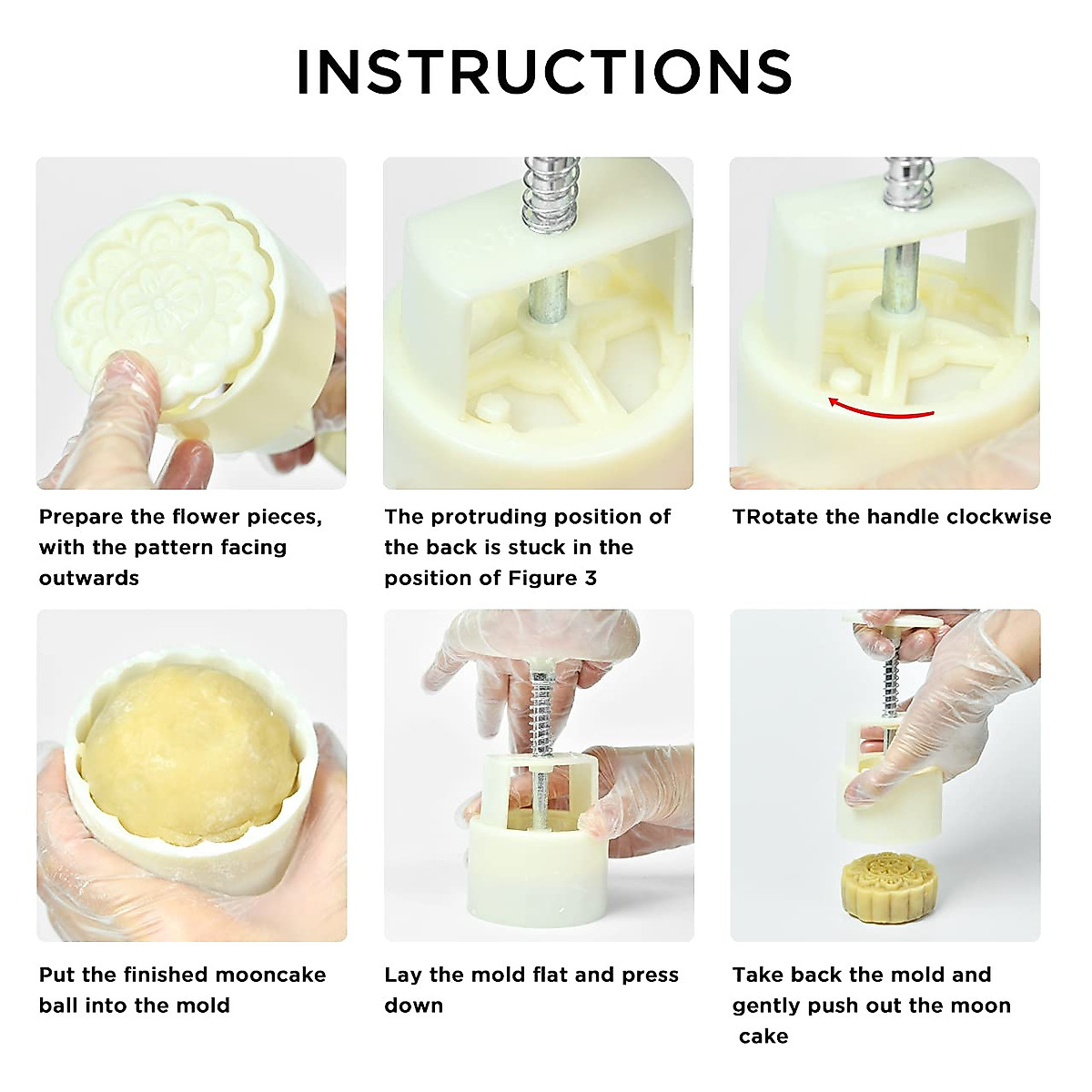 INSTRUCTIONS

Prepare the flower pieces, with the pattern facing outwards

The protruding position of the back is stuck in the position of Figure 3

TRotate the handle clockwise

Put the finished mooncake ball into the mold

Lay the mold flat and press down

Take back the mold and gently push out the moon cake