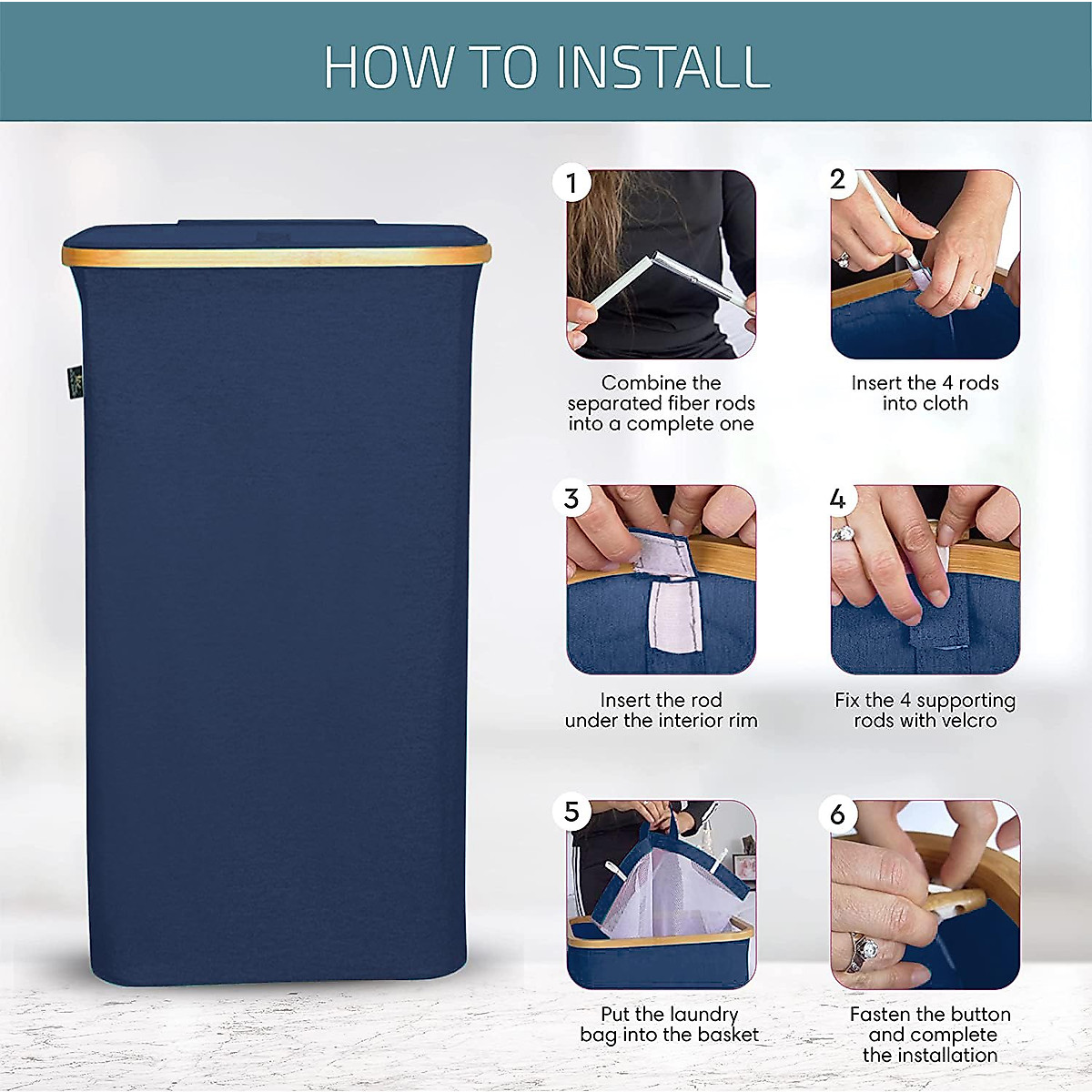 HOW TO INSTALL

1
Combine the separated fiber rods into a complete one

2
Insert the 4 rods into cloth

3
Insert the rod under the interior rim

4
Fix the 4 supporting rods with velcro

5
Put the laundry bag into the basket

6
Fasten the button and complete the installation