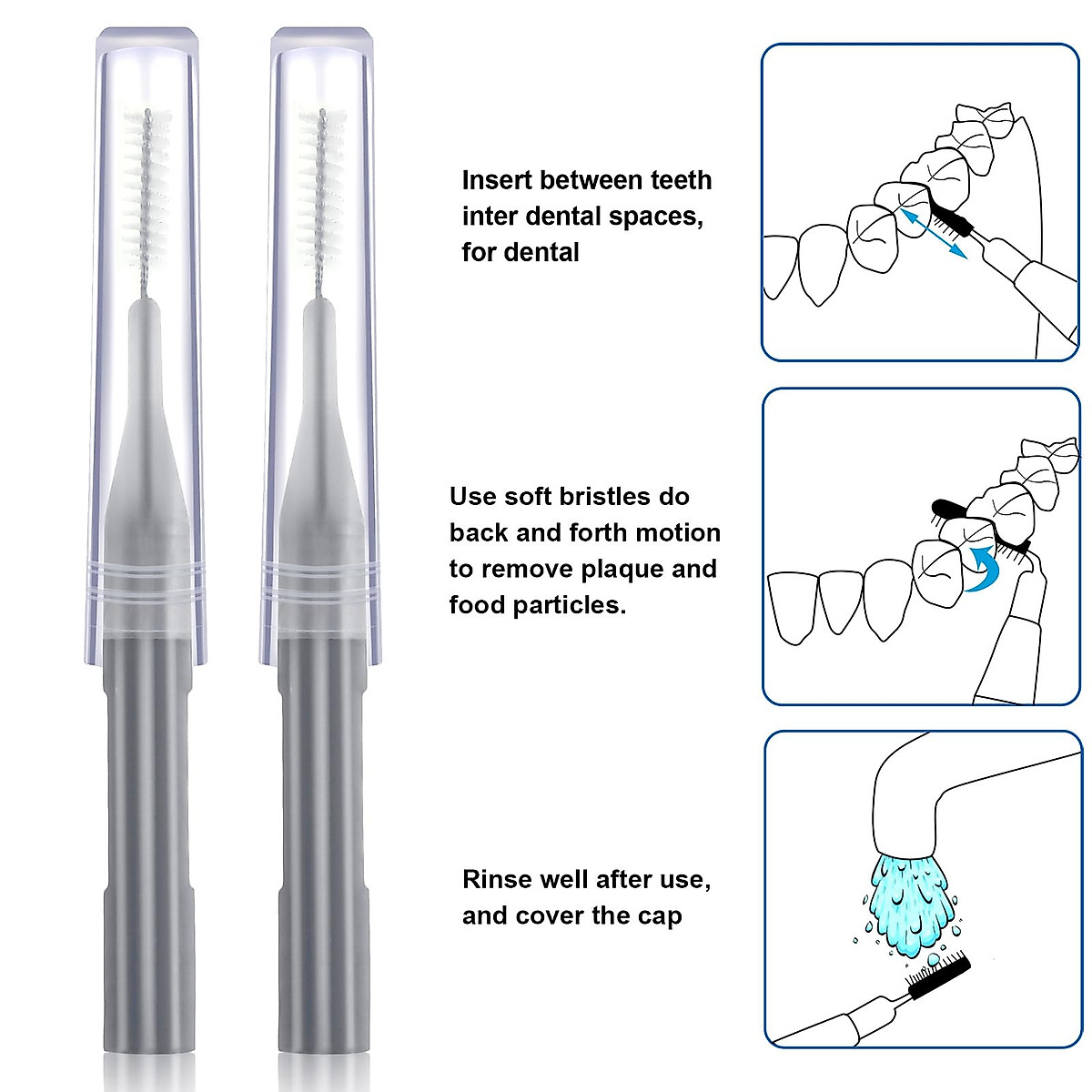 Insert between teeth inter dental spaces, for dental

Use soft bristles do back and forth motion to remove plaque and food particles.

Rinse well after use, and cover the cap