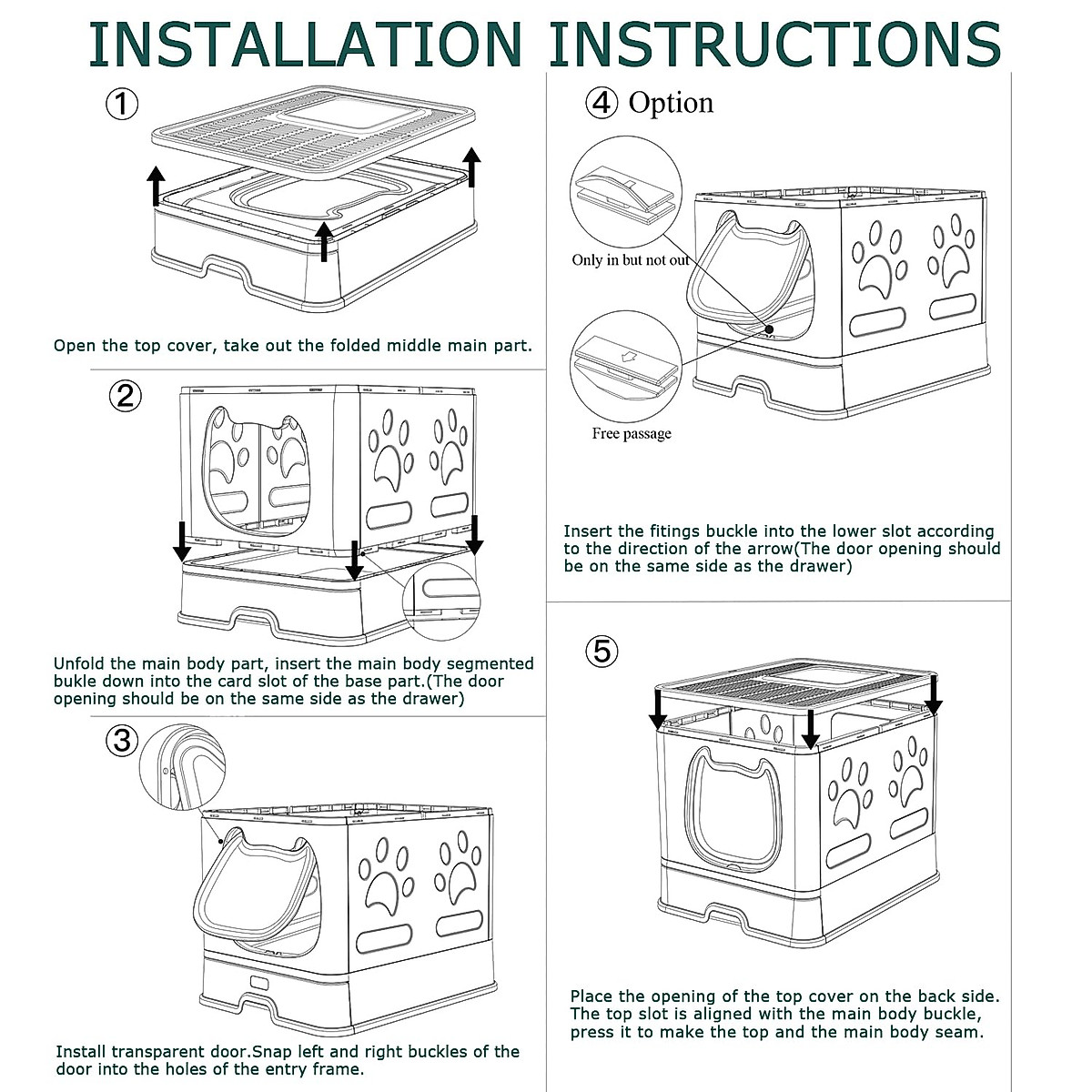 INSTALLATION INSTRUCTIONS

①

Open the top cover, take out the folded middle main part.

②

Unfold the main body part, insert the main body segmented bukle down into the card slot of the base part.(The door opening should be on the same side as the drawer)

③

Install transparent door.Snap left and right buckles of the door into the holes of the entry frame.

④ Option

Only in but not out

Free passage

Insert the fitings buckle into the lower slot according to the direction of the arrow(The door opening should be on the same side as the drawer)

⑤

Place the opening of the top cover on the back side. The top slot is aligned with the main body buckle, press it to make the top and the main body seam.