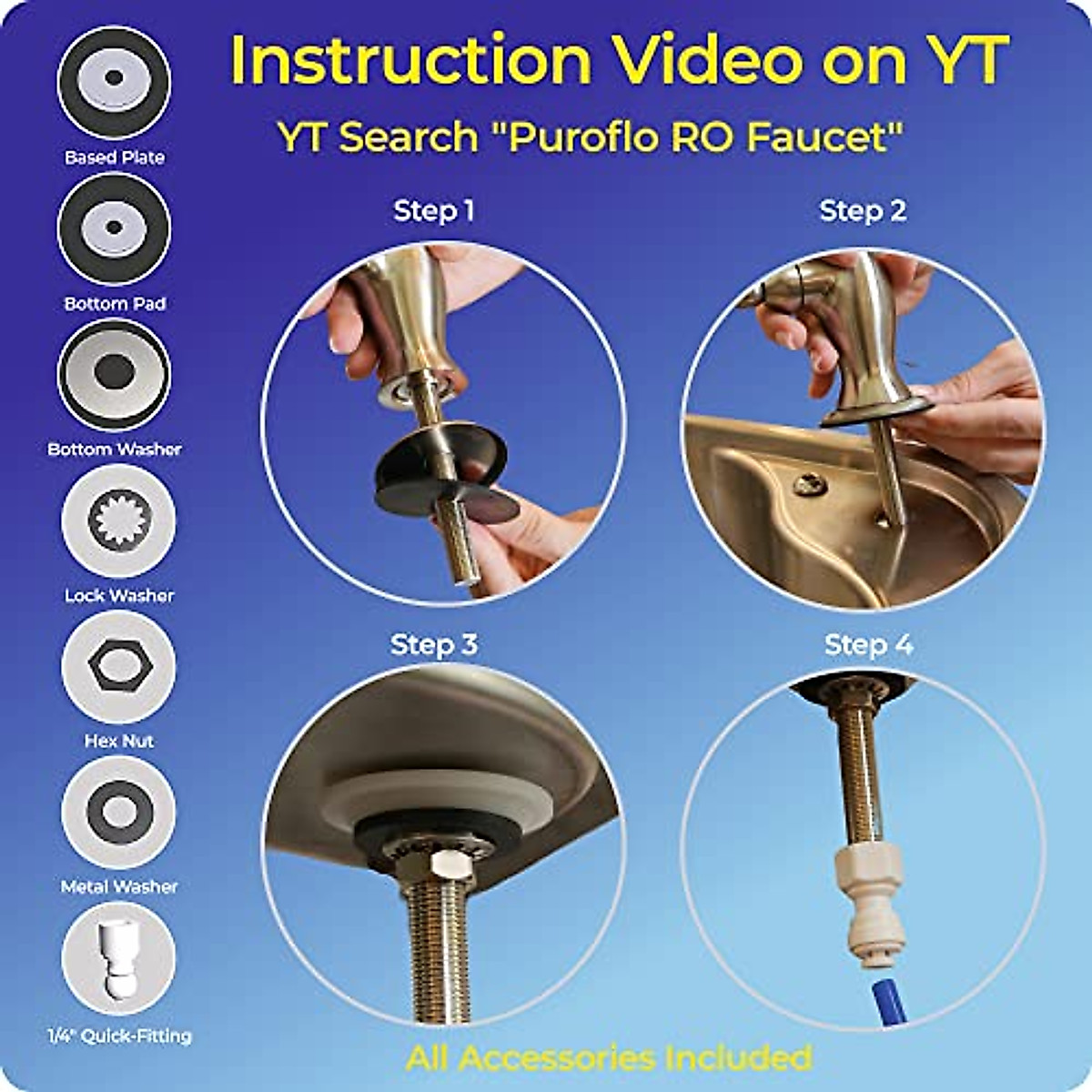 Instruction Video on YT
YT Search "Puroflo RO Faucet"

Based Plate

Bottom Pad

Bottom Washer

Lock Washer

Hex Nut

Metal Washer

1/4" Quick-Fitting

Step 1

Step 2

Step 3

Step 4

All Accessories Included