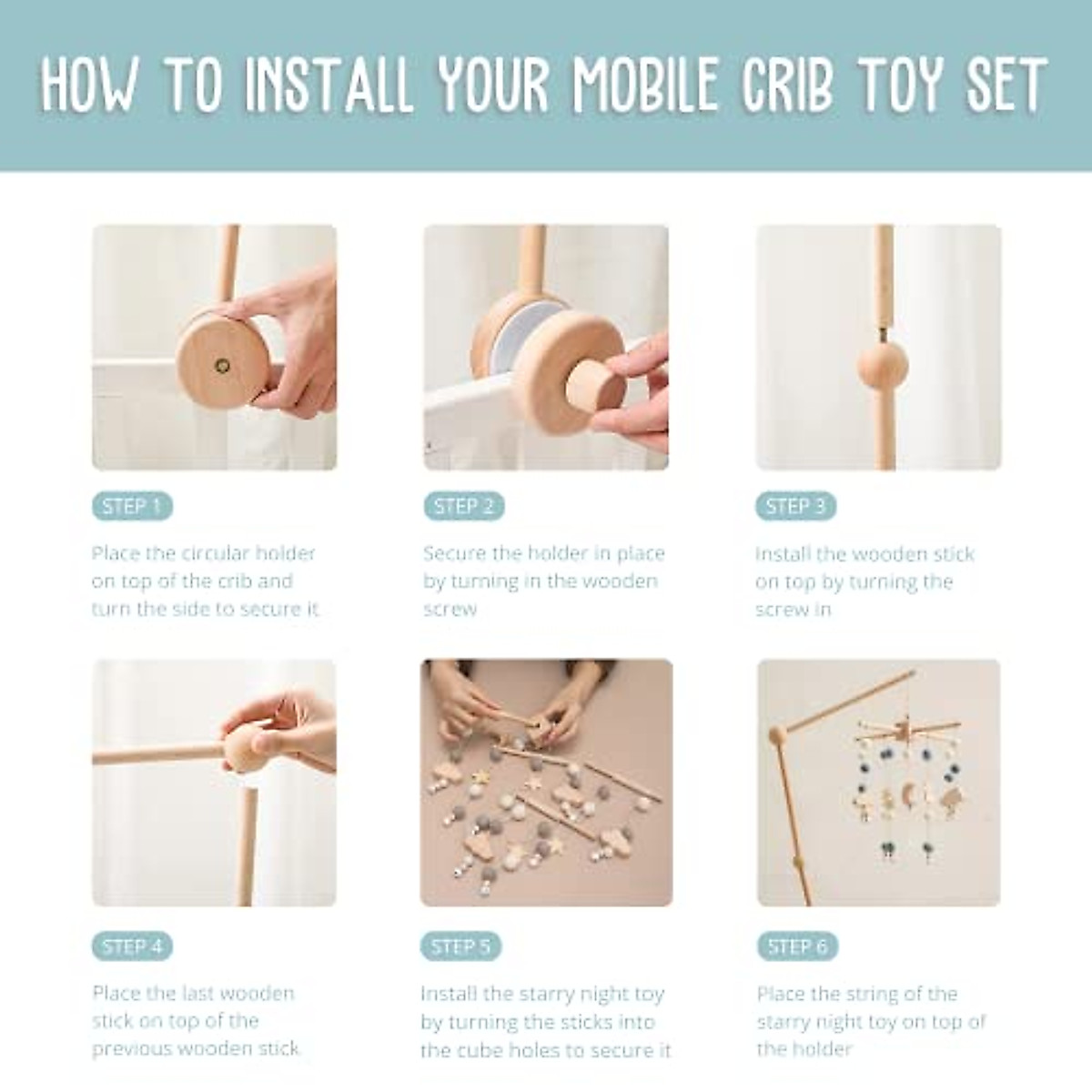 HOW TO INSTALL YOUR MOBILE CRIB TOY SET

STEP 1

Place the circular holder on top of the crib and turn the side to secure it

STEP 2

Secure the holder in place by turning in the wooden screw

STEP 3

Install the wooden stick on top by turning the screw in

STEP 4

Place the last wooden stick on top of the previous wooden stick

STEP 5

Install the starry night toy by turning the sticks into the cube holes to secure it

STEP 6

Place the string of the starry night toy on top of the holder