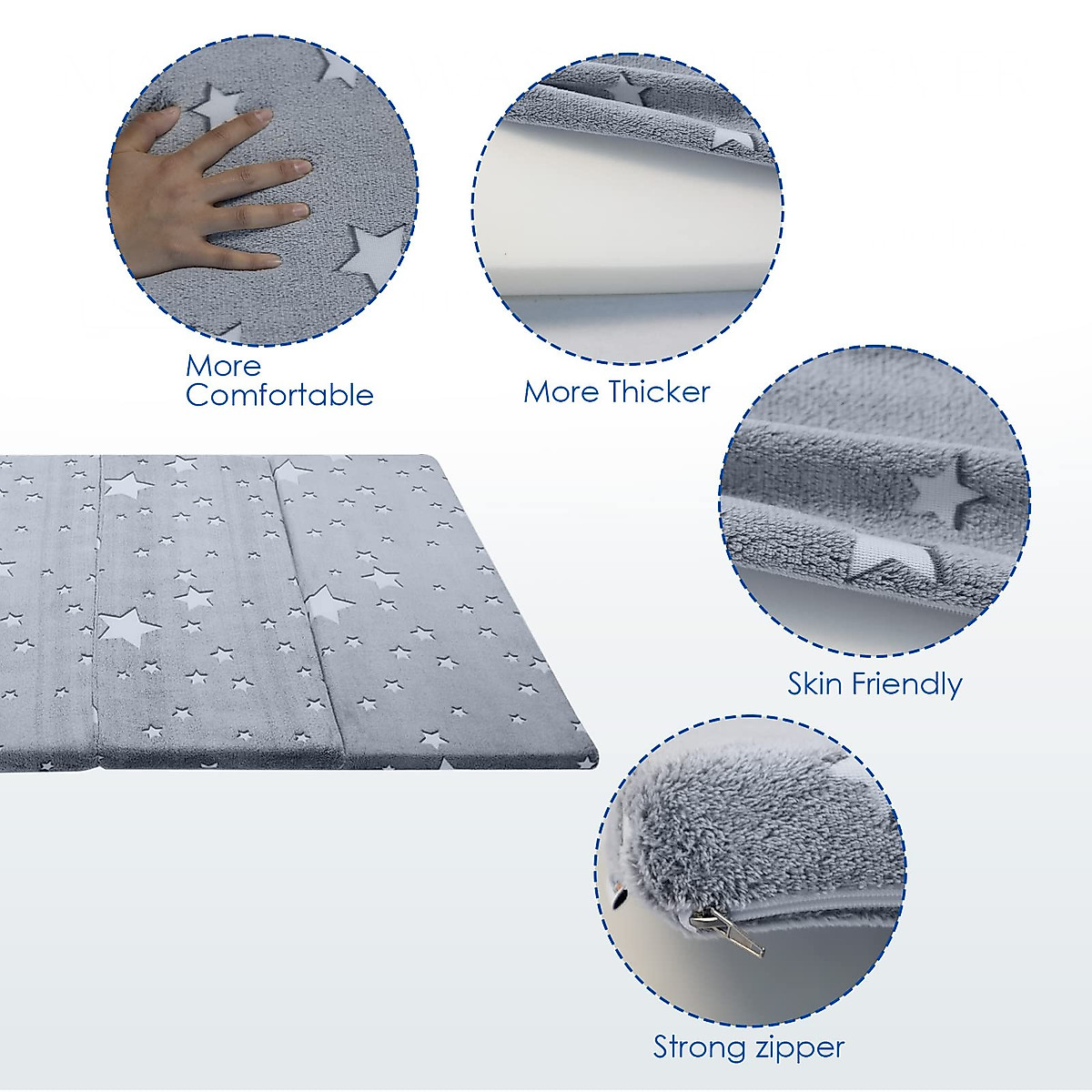 More Comfortable

More Thicker

Skin Friendly

Strong zipper