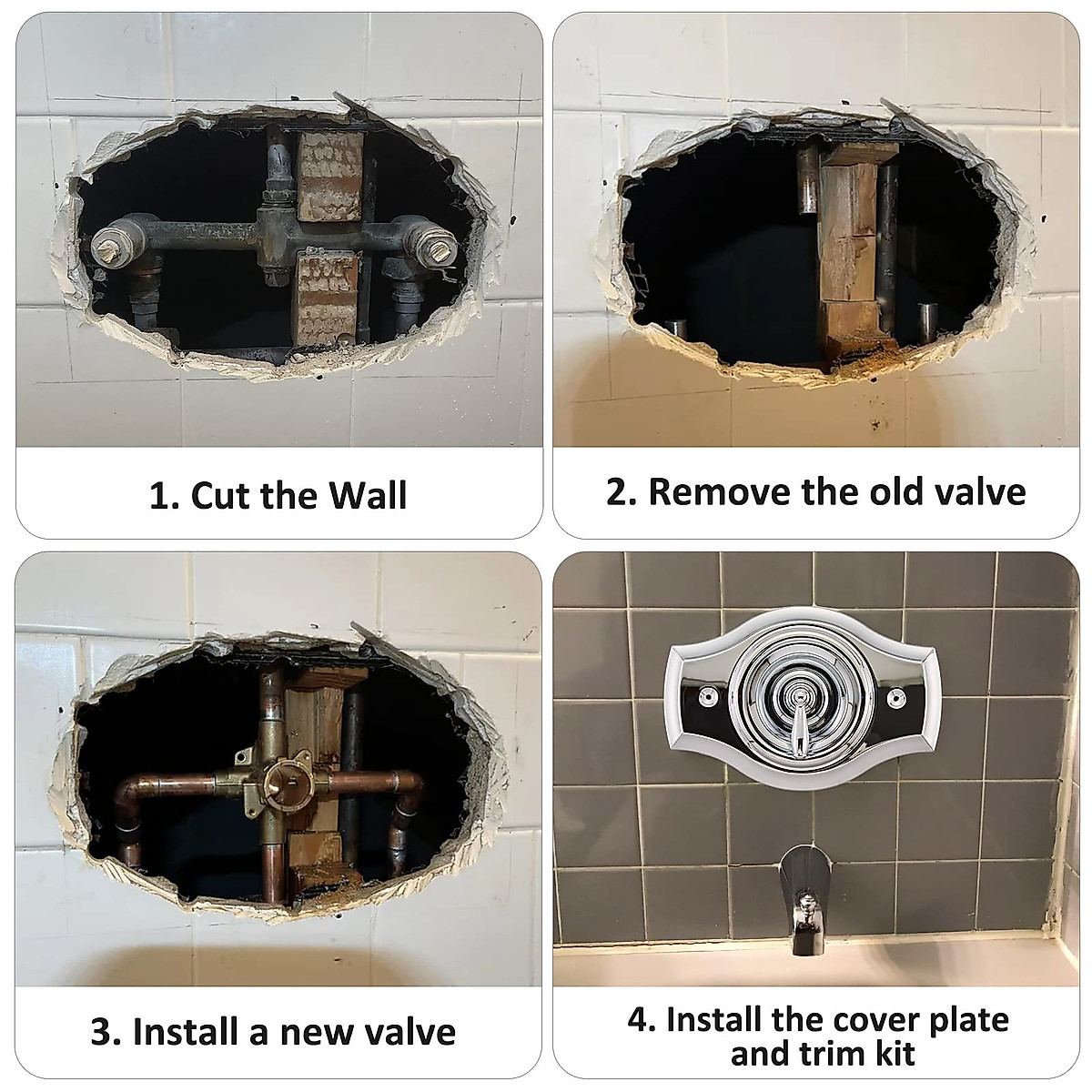 1. Cut the Wall

2. Remove the old valve

3. Install a new valve

4. Install the cover plate and trim kit