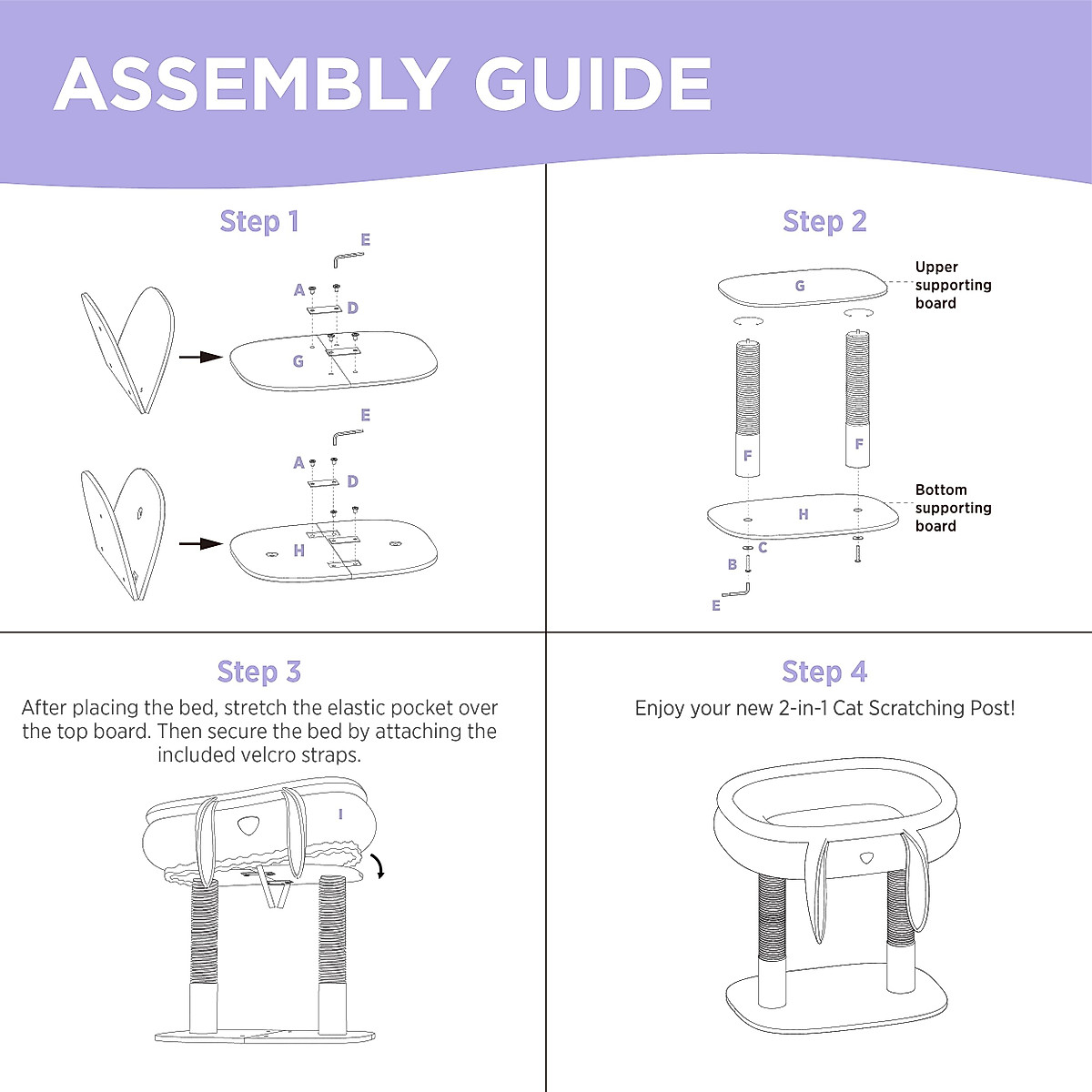 ASSEMBLY GUIDE

Step 1

E
A
D
G
E
A
D
H

Step 2

G
Upper supporting board
F
F
H
Bottom supporting board
C
B
E

Step 3

After placing the bed, stretch the elastic pocket over the top board. Then secure the bed by attaching the included velcro straps.

I

Step 4

Enjoy your new 2-in-1 Cat Scratching Post!