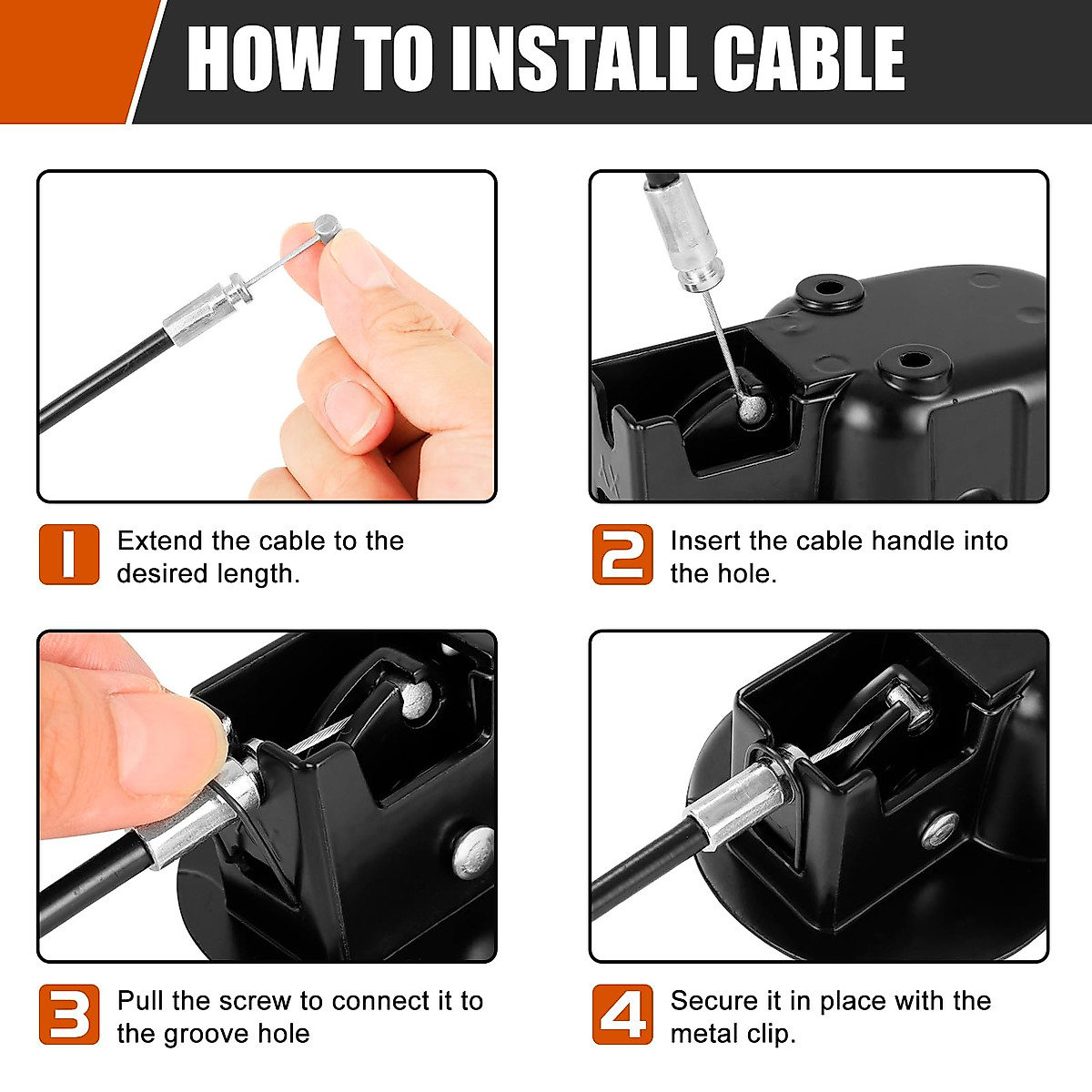 HOW TO INSTALL CABLE

1 Extend the cable to the desired length.

2 Insert the cable handle into the hole.

3 Pull the screw to connect it to the groove hole

4 Secure it in place with the metal clip.