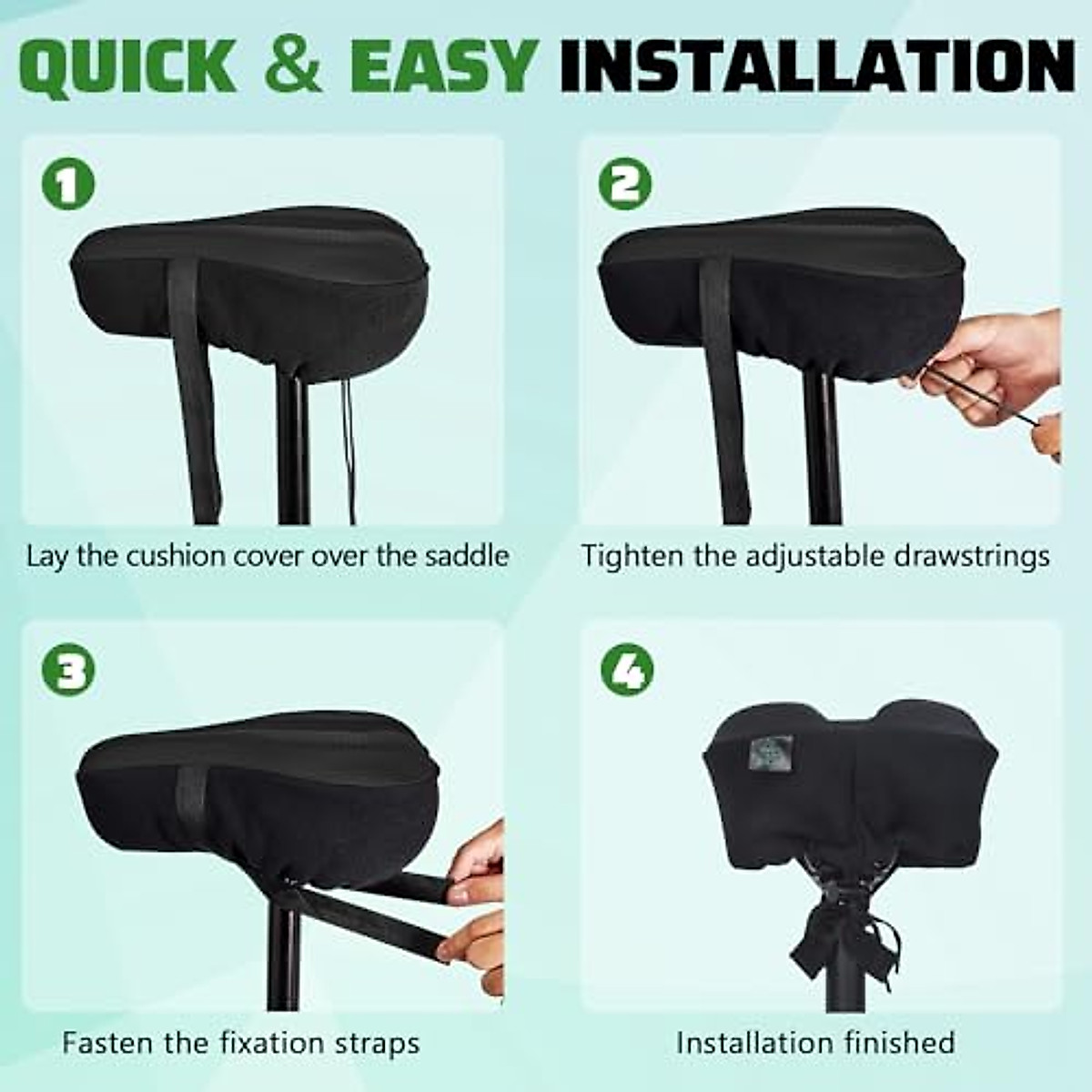 QUICK & EASY INSTALLATION

1

Lay the cushion cover over the saddle

2

Tighten the adjustable drawstrings

3

Fasten the fixation straps

4

Installation finished