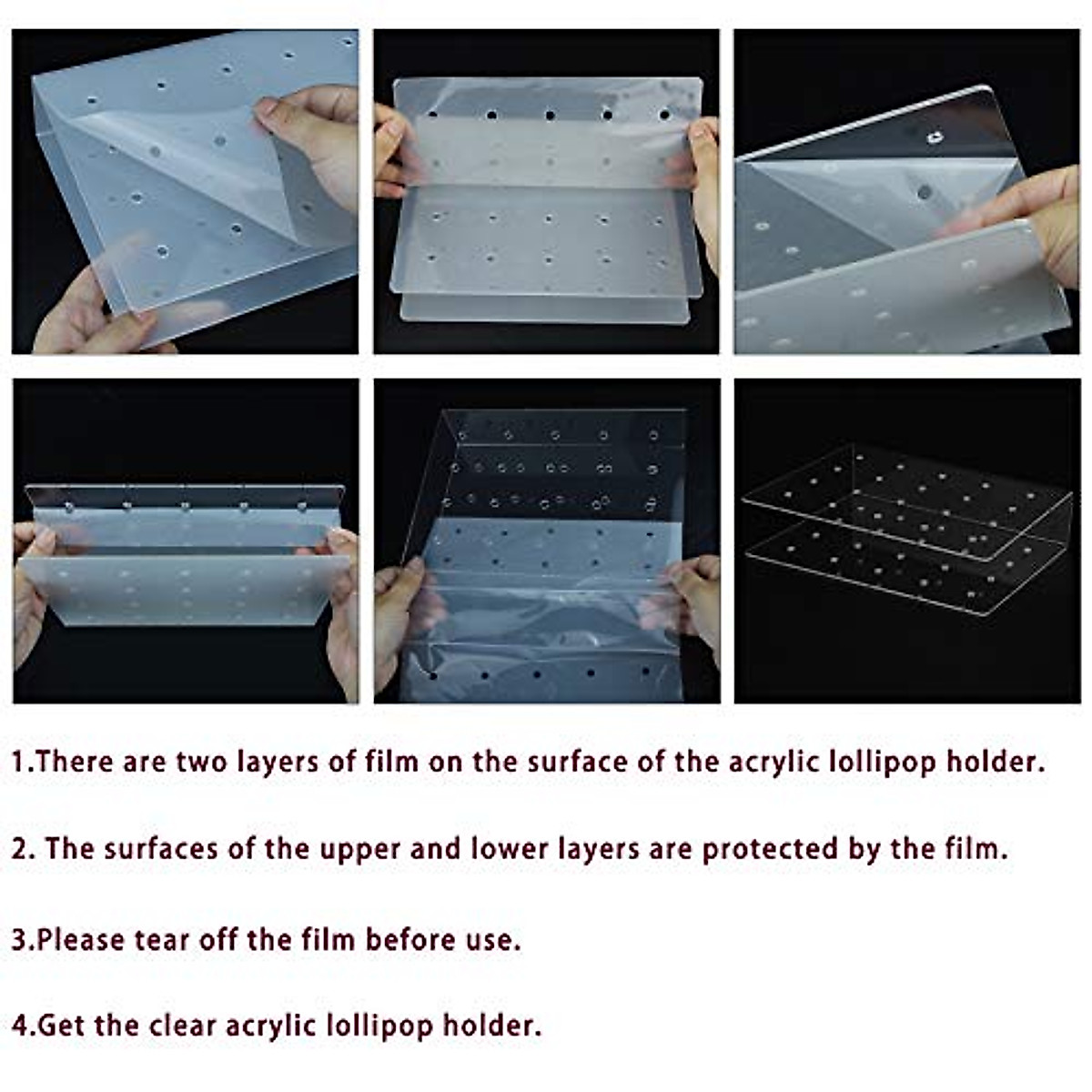 1.There are two layers of film on the surface of the acrylic lollipop holder.

2. The surfaces of the upper and lower layers are protected by the film.

3.Please tear off the film before use.

4.Get the clear acrylic lollipop holder.