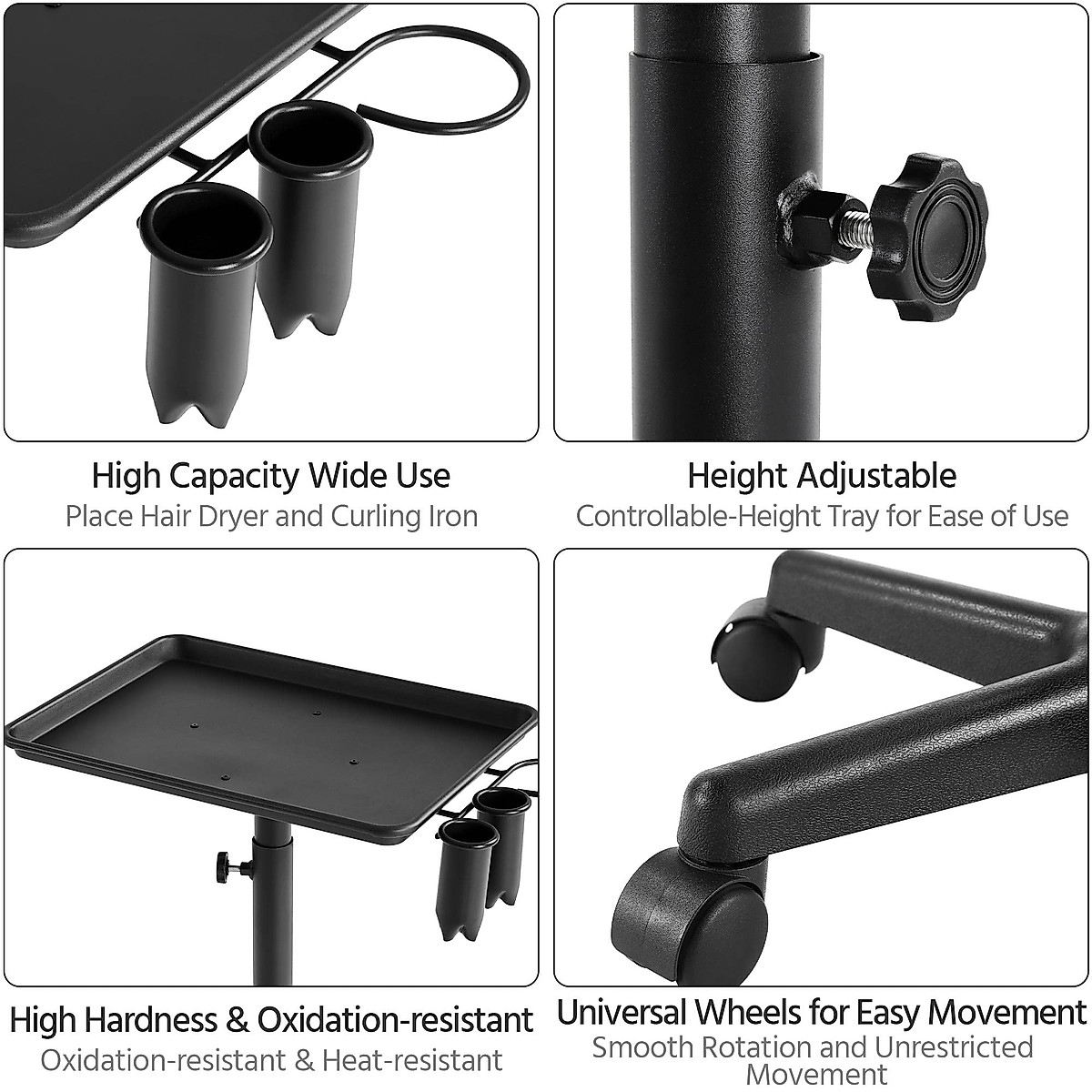 High Capacity Wide Use
Place Hair Dryer and Curling Iron

Height Adjustable
Controllable-Height Tray for Ease of Use

High Hardness & Oxidation-resistant
Oxidation-resistant & Heat-resistant

Universal Wheels for Easy Movement
Smooth Rotation and Unrestricted Movement