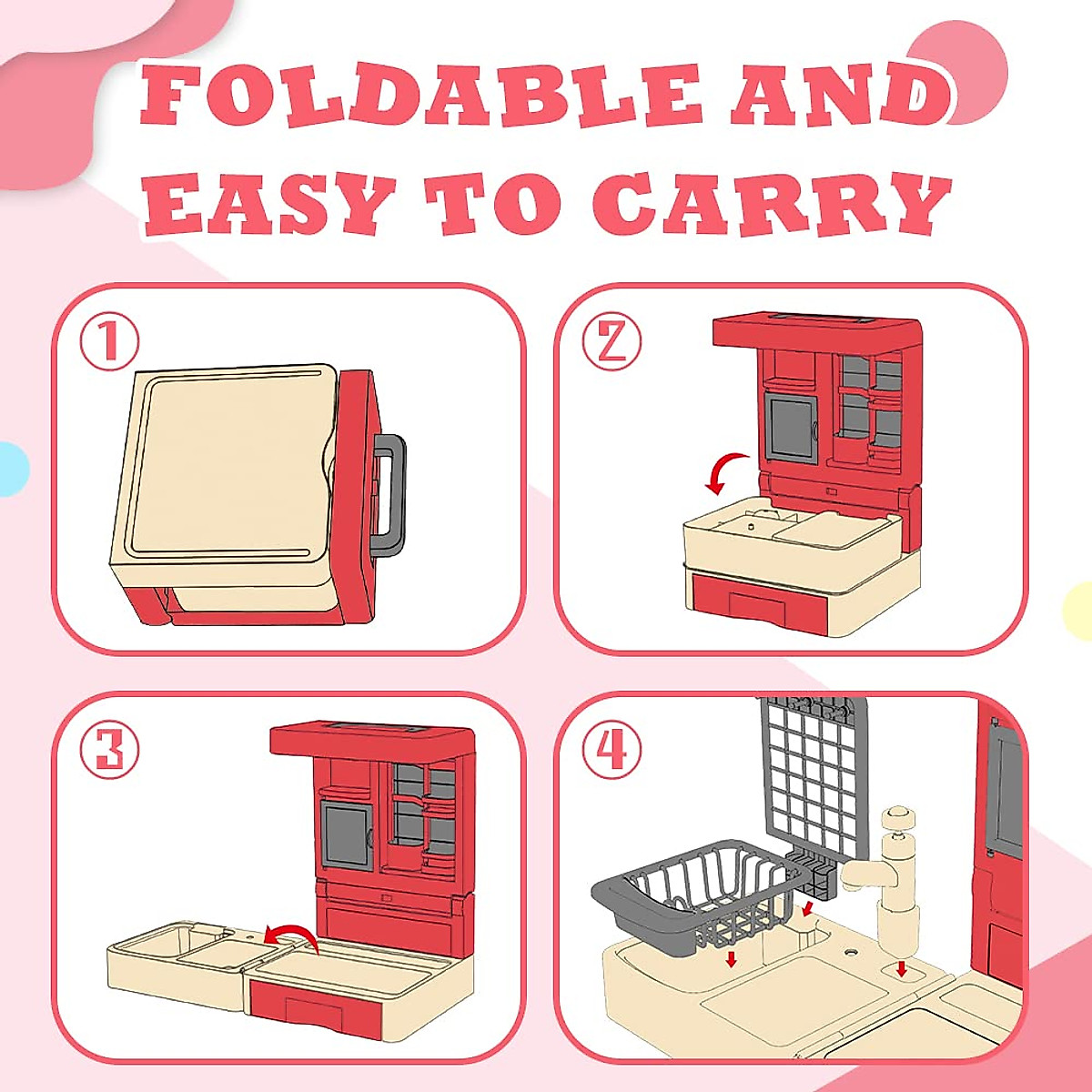 FOLDABLE AND EASY TO CARRY

①

②

③

④