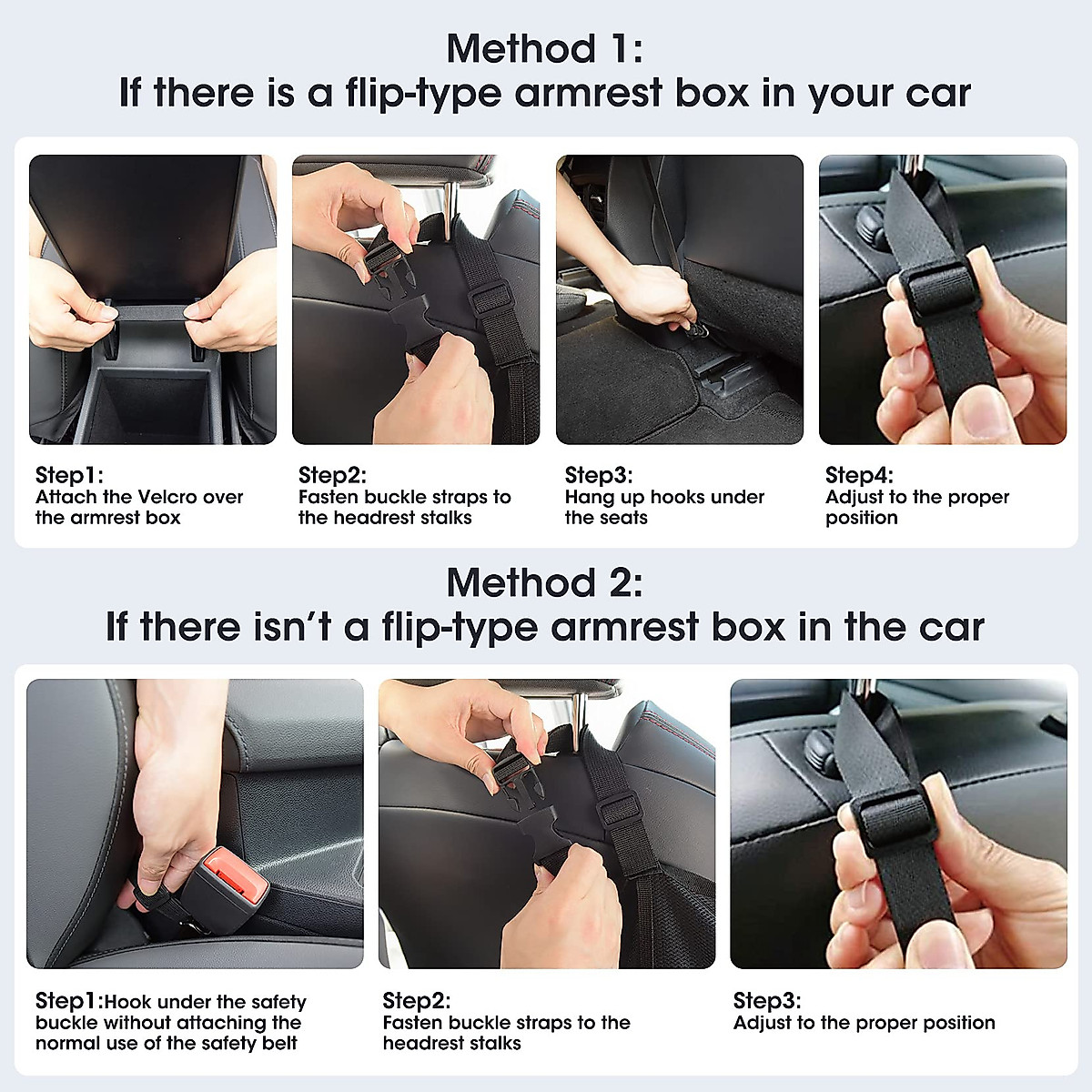 Method 1:
If there is a flip-type armrest box in your car

Step1:
Attach the Velcro over the armrest box

Step2:
Fasten buckle straps to the headrest stalks

Step3:
Hang up hooks under the seats

Step4:
Adjust to the proper position

Method 2:
If there isn't a flip-type armrest box in the car

Step1:Hook under the safety buckle without attaching the normal use of the safety belt

Step2:
Fasten buckle straps to the headrest stalks

Step3:
Adjust to the proper position