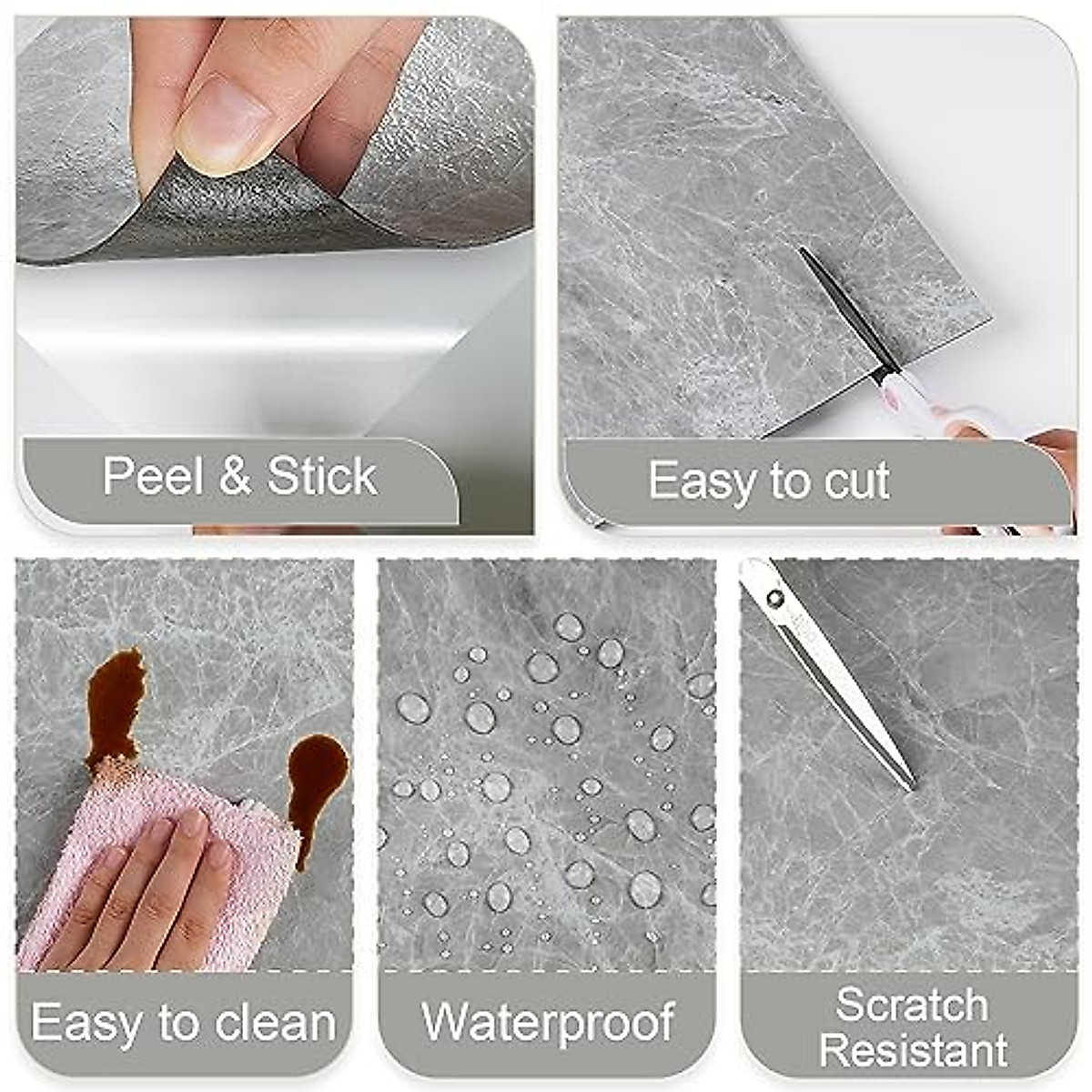 Peel & Stick

Easy to cut

Easy to clean

Waterproof

Scratch Resistant