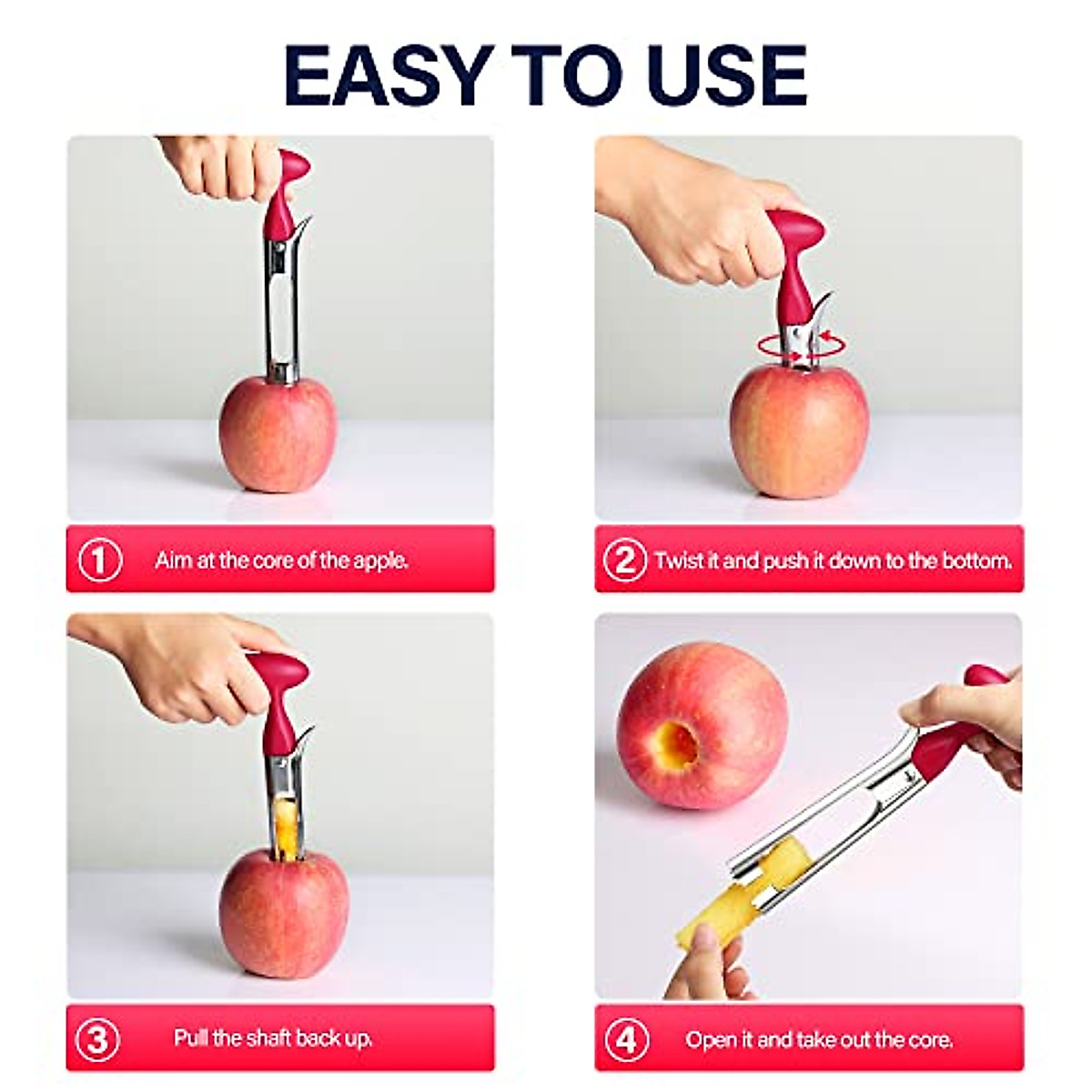 EASY TO USE

1 Aim at the core of the apple.

2 Twist it and push it down to the bottom.

3 Pull the shaft back up.

4 Open it and take out the core.