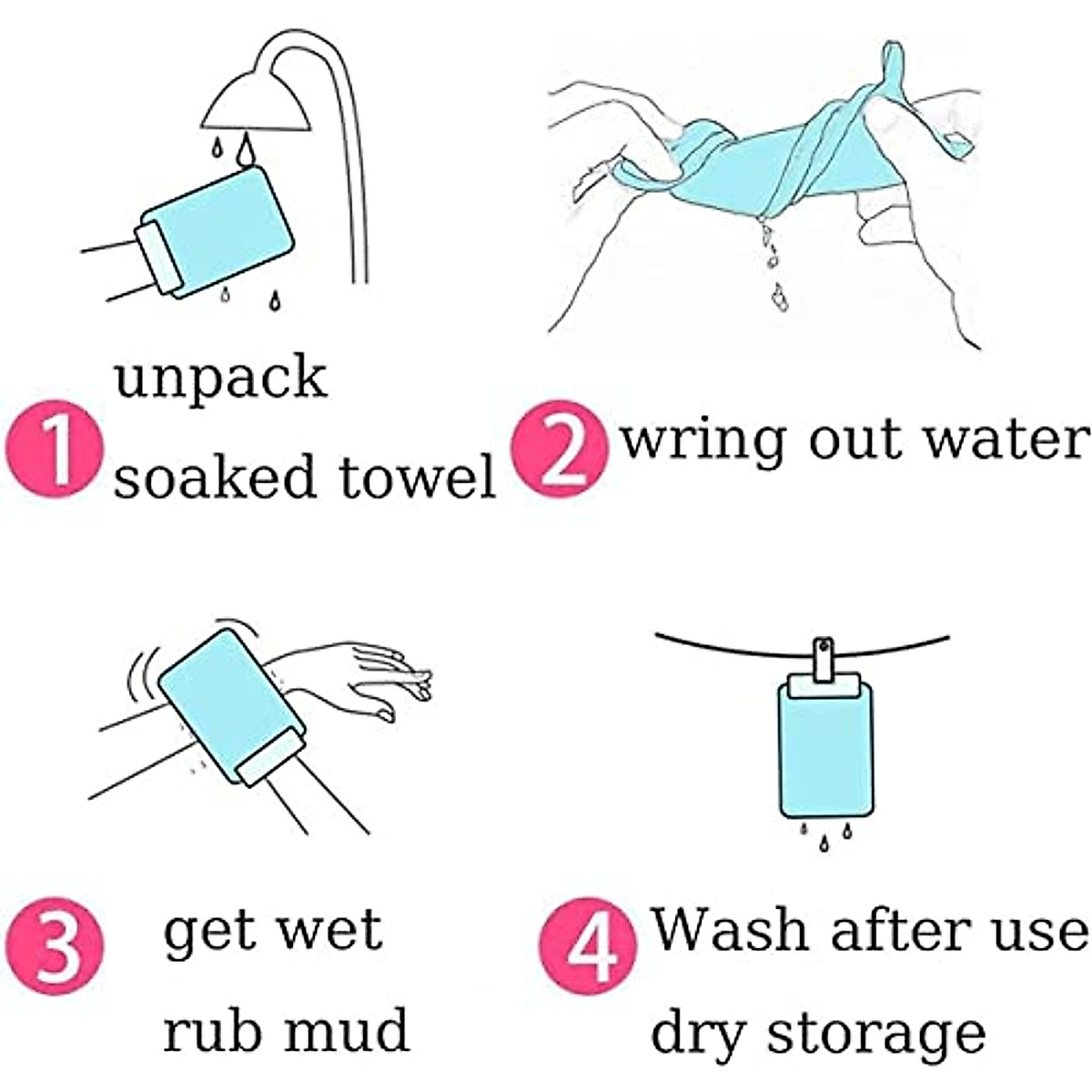 1 unpack soaked towel

2 wring out water

3 get wet rub mud

4 Wash after use dry storage